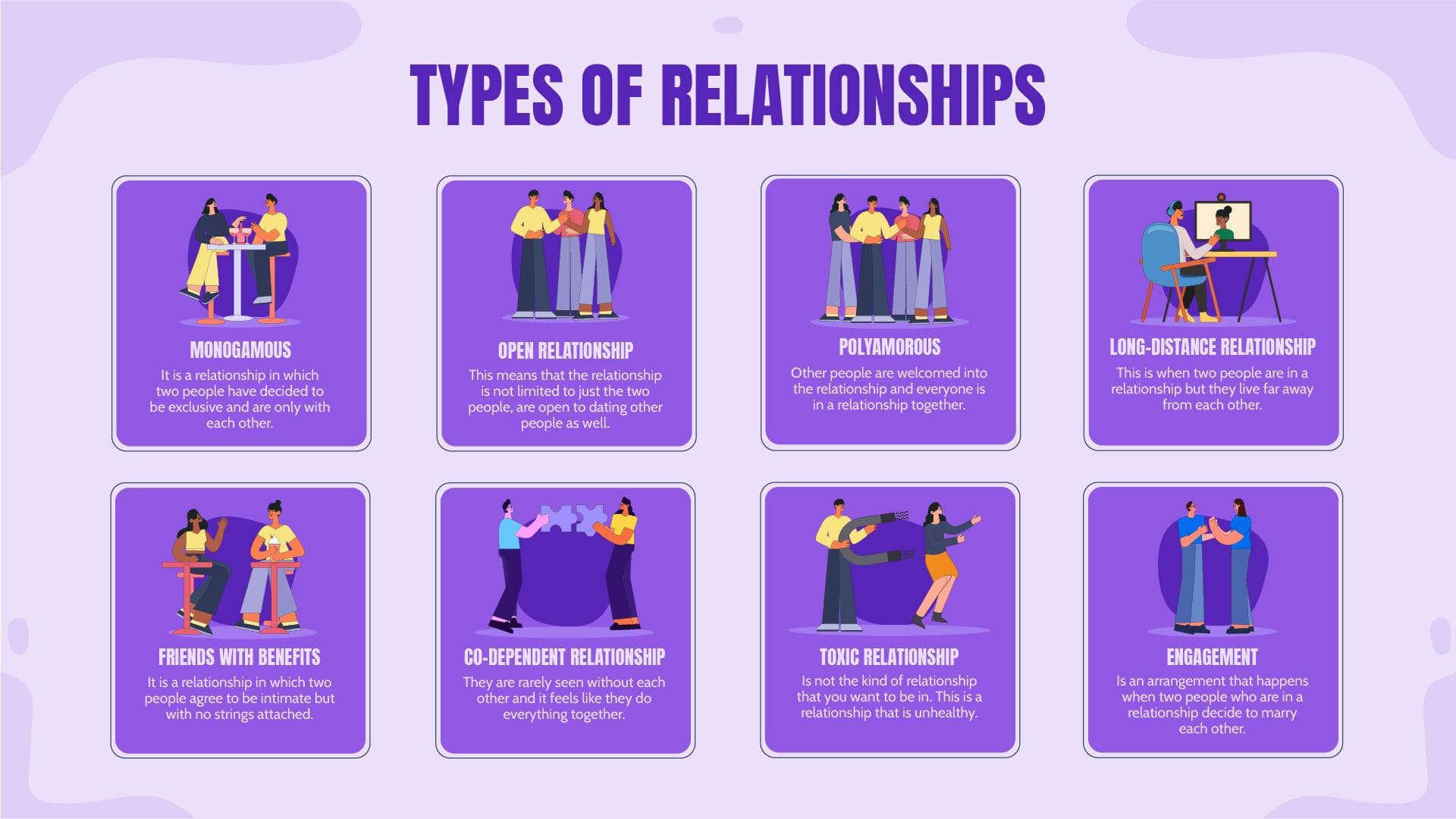 TYPES OF RELATIONSHIPS

MONOGAMOUS
It is a relationship in which two people have decided to be exclusive and are only with each other.

OPEN RELATIONSHIP
This means that the relationship is not limited to just the two people, are open to dating other people as well.

POLYAMOROUS
Other people are welcomed into the relationship and everyone is in a relationship together.

LONG-DISTANCE RELATIONSHIP
This is when two people are in a relationship but they live far away from each other.

FRIENDS WITH BENEFITS
It is a relationship in which two people agree to be intimate but with no strings attached.

CO-DEPENDENT RELATIONSHIP
They are rarely seen without each other and it feels like they do everything together.

TOXIC RELATIONSHIP
Is not the kind of relationship that you want to be in. This is a relationship that is unhealthy.

ENGAGEMENT
Is an arrangement that happens when two people who are in a relationship decide to marry each other.