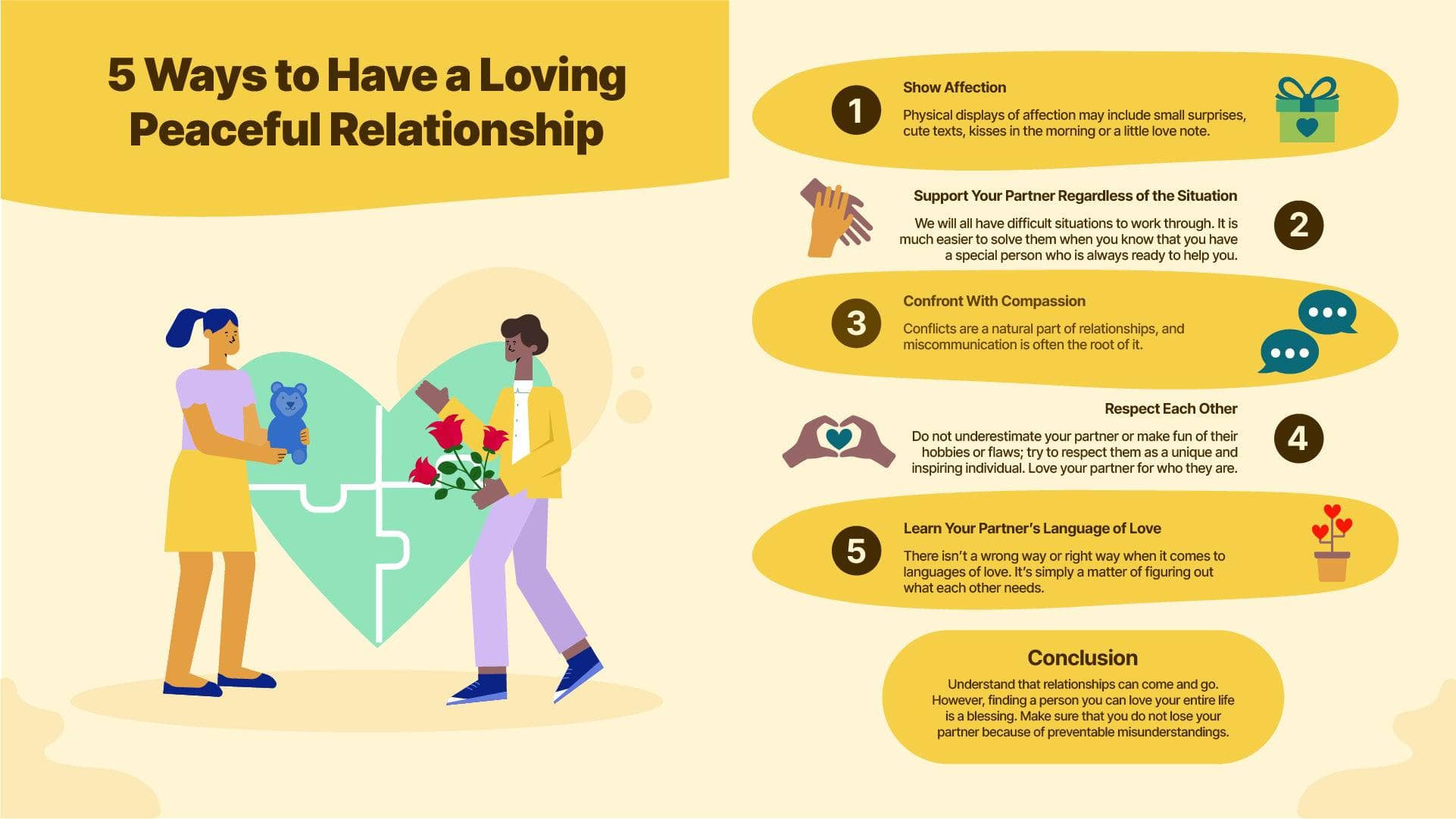 5 Ways to Have a Loving Peaceful Relationship

1

Show Affection

Physical displays of affection may include small surprises, cute texts, kisses in the morning or a little love note.

Support Your Partner Regardless of the Situation

We will all have difficult situations to work through. It is much easier to solve them when you know that you have a special person who is always ready to help you.

2

3

Confront With Compassion

Conflicts are a natural part of relationships, and miscommunication is often the root of it.

Respect Each Other

Do not underestimate your partner or make fun of their hobbies or flaws; try to respect them as a unique and inspiring individual. Love your partner for who they are.

4

5

Learn Your Partner's Language of Love

There isn't a wrong way or right way when it comes to languages of love. It's simply a matter of figuring out what each other needs.

Conclusion

Understand that relationships can come and go. However, finding a person you can love your entire life is a blessing. Make sure that you do not lose your partner because of preventable misunderstandings.