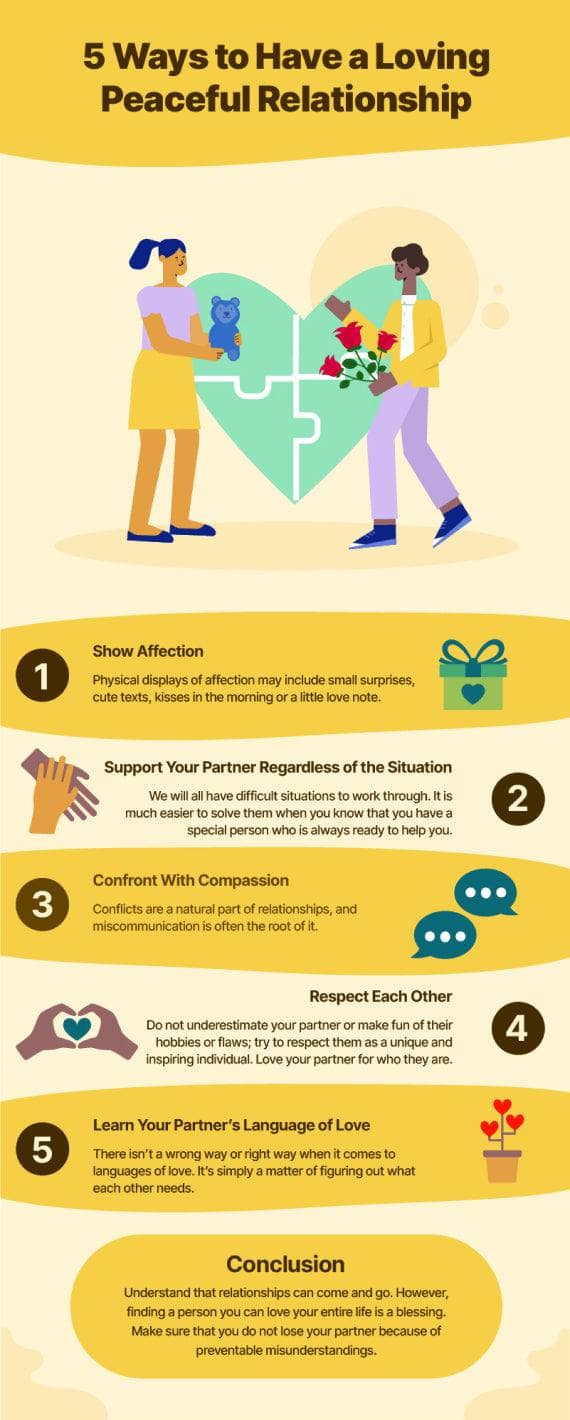 5 Ways to Have a Loving Peaceful Relationship

1

Show Affection

Physical displays of affection may include small surprises, cute texts, kisses in the morning or a little love note.

Support Your Partner Regardless of the Situation

We will all have difficult situations to work through. It is much easier to solve them when you know that you have a special person who is always ready to help you.

2

3

Confront With Compassion

Conflicts are a natural part of relationships, and miscommunication is often the root of it.

Respect Each Other

Do not underestimate your partner or make fun of their hobbies or flaws; try to respect them as a unique and inspiring individual. Love your partner for who they are.

4

5

Learn Your Partner's Language of Love

There isn't a wrong way or right way when it comes to languages of love. It's simply a matter of figuring out what each other needs.

Conclusion

Understand that relationships can come and go. However, finding a person you can love your entire life is a blessing. Make sure that you do not lose your partner because of preventable misunderstandings.