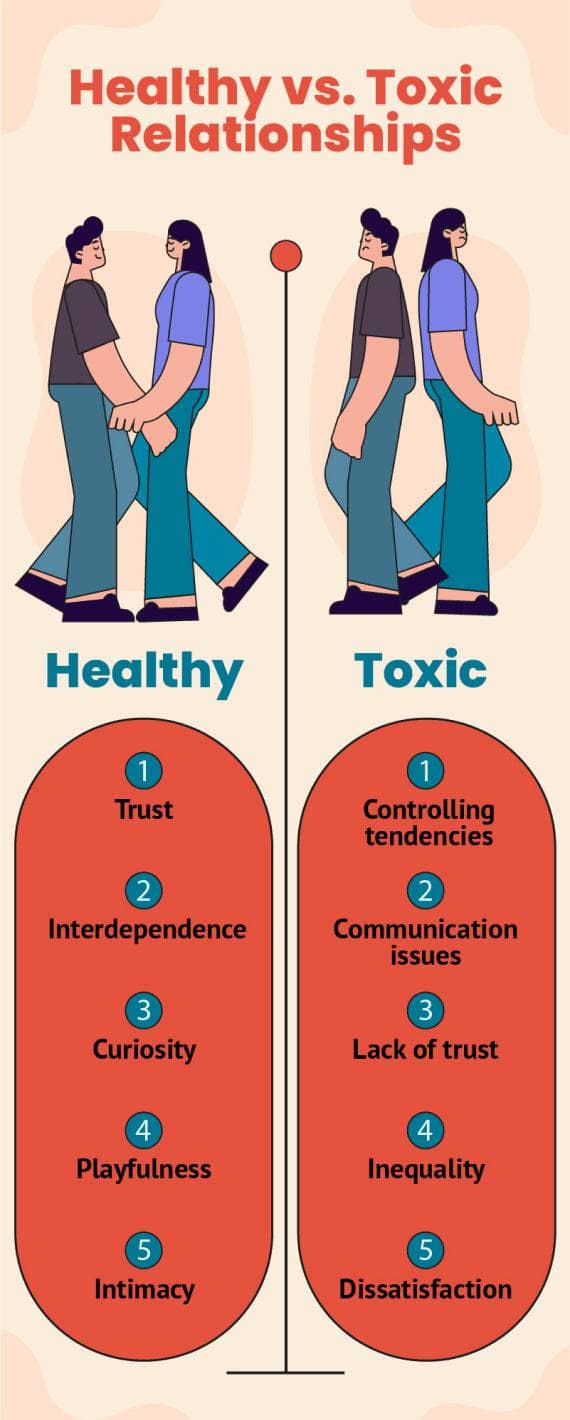 Healthy vs. Toxic Relationships

Healthy

1
Trust

2
Interdependence

3
Curiosity

4
Playfulness

5
Intimacy

Toxic

1
Controlling tendencies

2
Communication issues

3
Lack of trust

4
Inequality

5
Dissatisfaction