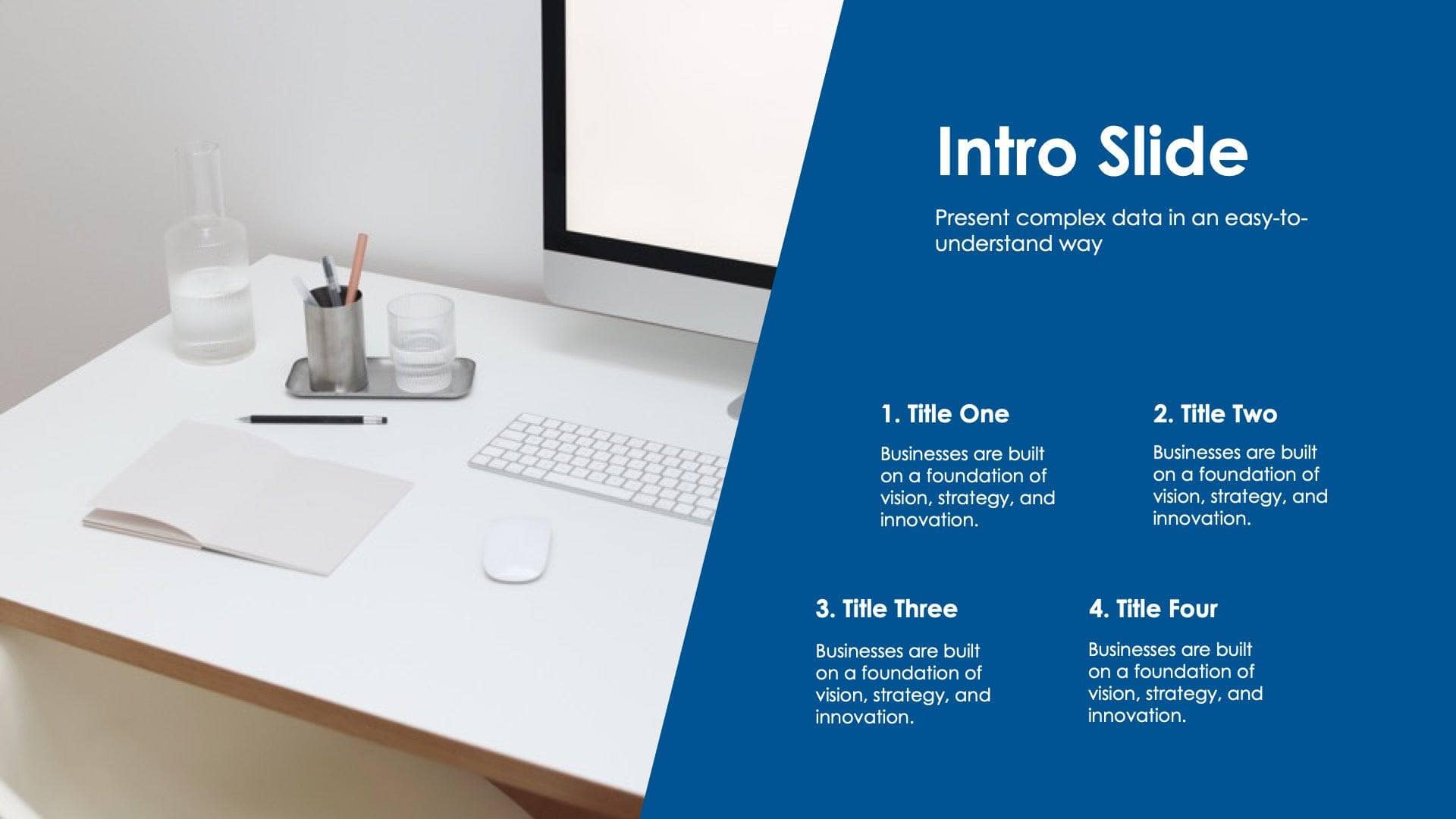 Intro Slide

Present complex data in an easy-to-understand way

1. Title One

Businesses are built on a foundation of vision, strategy, and innovation.

2. Title Two

Businesses are built on a foundation of vision, strategy, and innovation.

3. Title Three

Businesses are built on a foundation of vision, strategy, and innovation.

4. Title Four

Businesses are built on a foundation of vision, strategy, and innovation.