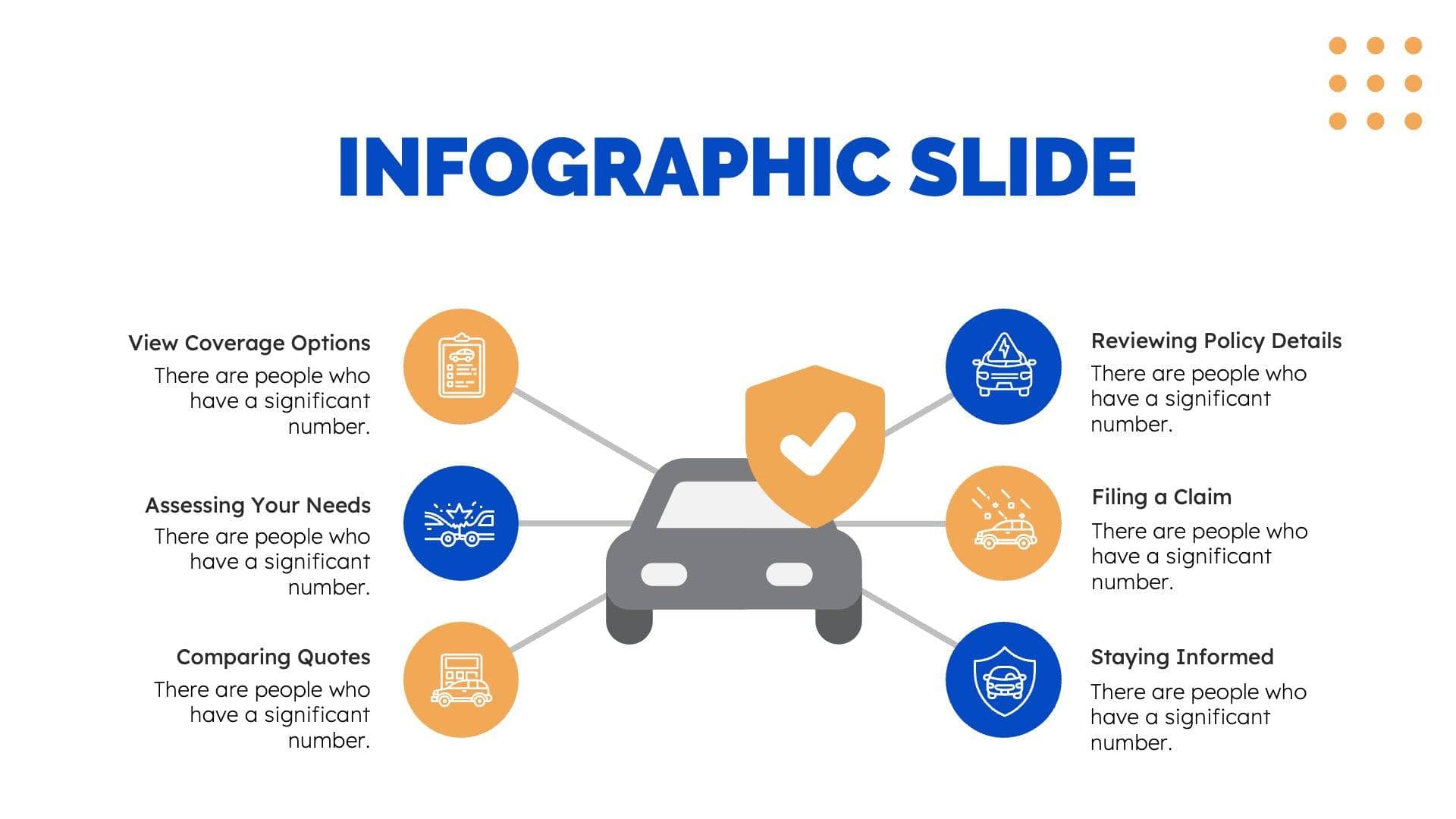 INFOGRAPHIC SLIDE

View Coverage Options
There are people who have a significant number.

Assessing Your Needs
There are people who have a significant number.

Comparing Quotes
There are people who have a significant number.

Reviewing Policy Details
There are people who have a significant number.

Filing a Claim
There are people who have a significant number.

Staying Informed
There are people who have a significant number.