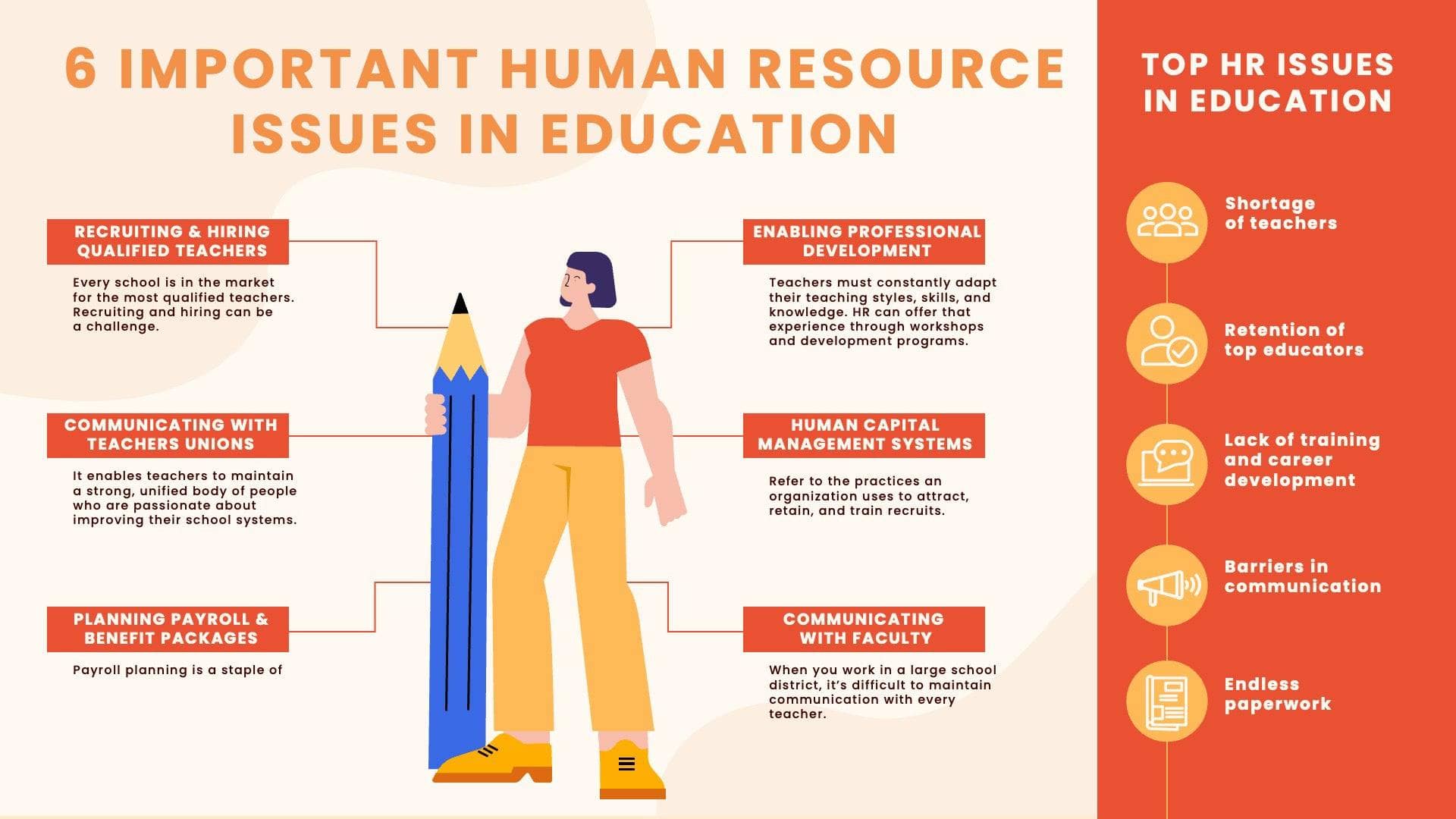 6 IMPORTANT HUMAN RESOURCE ISSUES IN EDUCATION

RECRUITING & HIRING QUALIFIED TEACHERS

Every school is in the market for the most qualified teachers. Recruiting and hiring can be a challenge.

COMMUNICATING WITH TEACHERS UNIONS

It enables teachers to maintain a strong, unified body of people who are passionate about improving their school systems.

PLANNING PAYROLL & BENEFIT PACKAGES

Payroll planning is a staple of

ENABLING PROFESSIONAL DEVELOPMENT

Teachers must constantly adapt their teaching styles, skills, and knowledge. HR can offer that experience through workshops and development programs.

HUMAN CAPITAL MANAGEMENT SYSTEMS

Refer to the practices an organization uses to attract, retain, and train recruits.

COMMUNICATING WITH FACULTY

When you work in a large school district, it's difficult to maintain communication with every teacher.

TOP HR ISSUES IN EDUCATION

Shortage of teachers

Retention of top educators

Lack of training and career development

Barriers in communication

Endless paperwork