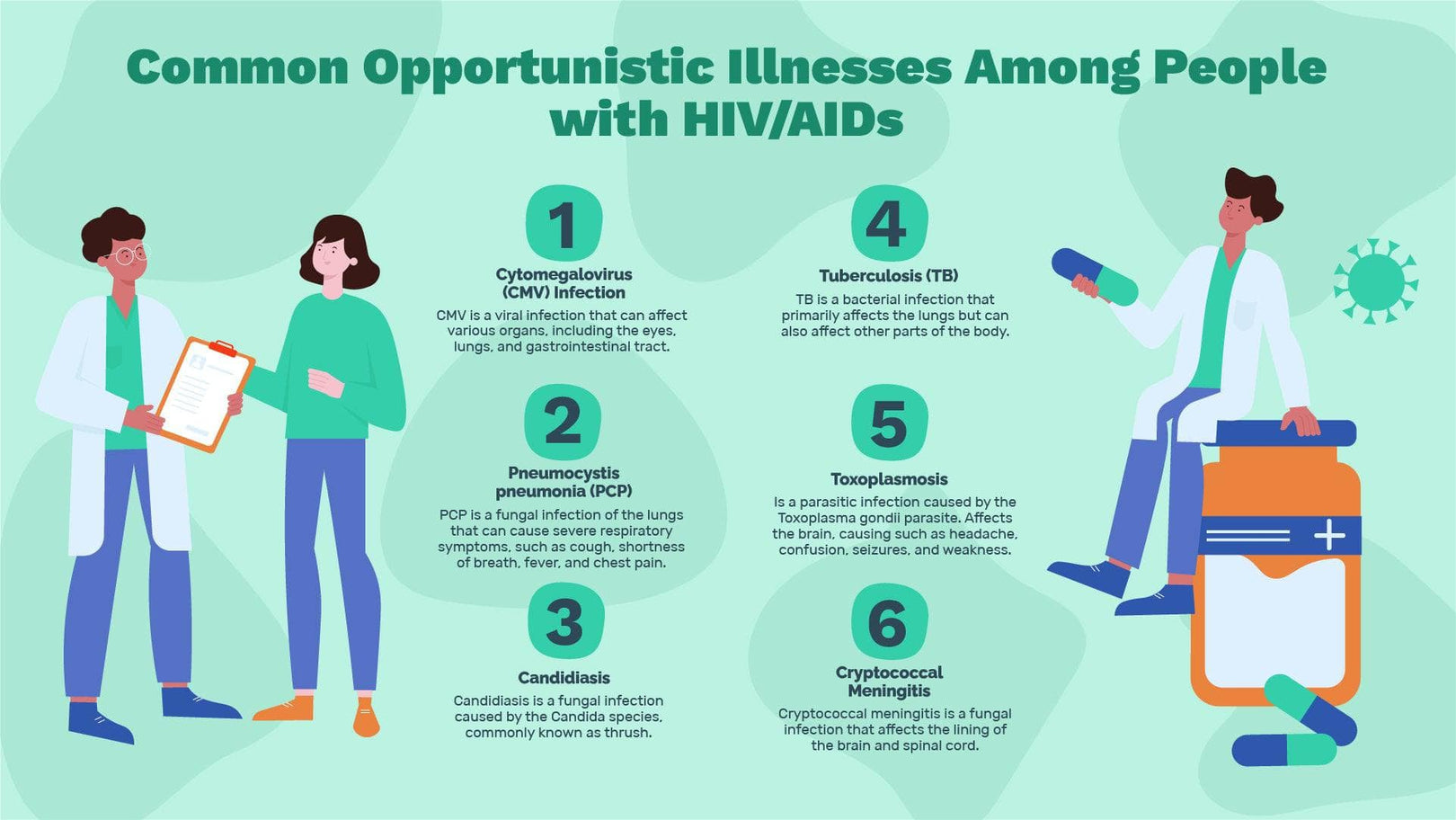 Common Opportunistic Illnesses Among People with HIV/AIDs

1

Cytomegalovirus (CMV) Infection

CMV is a viral infection that can affect various organs, including the eyes, lungs, and gastrointestinal tract.

2

Pneumocystis pneumonia (PCP)

PCP is a fungal infection of the lungs that can cause severe respiratory symptoms, such as cough, shortness of breath, fever, and chest pain.

3

Candidiasis

Candidiasis is a fungal infection caused by the Candida species, commonly known as thrush.

4

Tuberculosis (TB)

TB is a bacterial infection that primarily affects the lungs but can also affect other parts of the body.

5

Toxoplasmosis

Is a parasitic infection caused by the Toxoplasma gondii parasite. Affects the brain, causing such as headache, confusion, seizures, and weakness.

6

Cryptococcal Meningitis

Cryptococcal meningitis is a fungal infection that affects the lining of the brain and spinal cord.