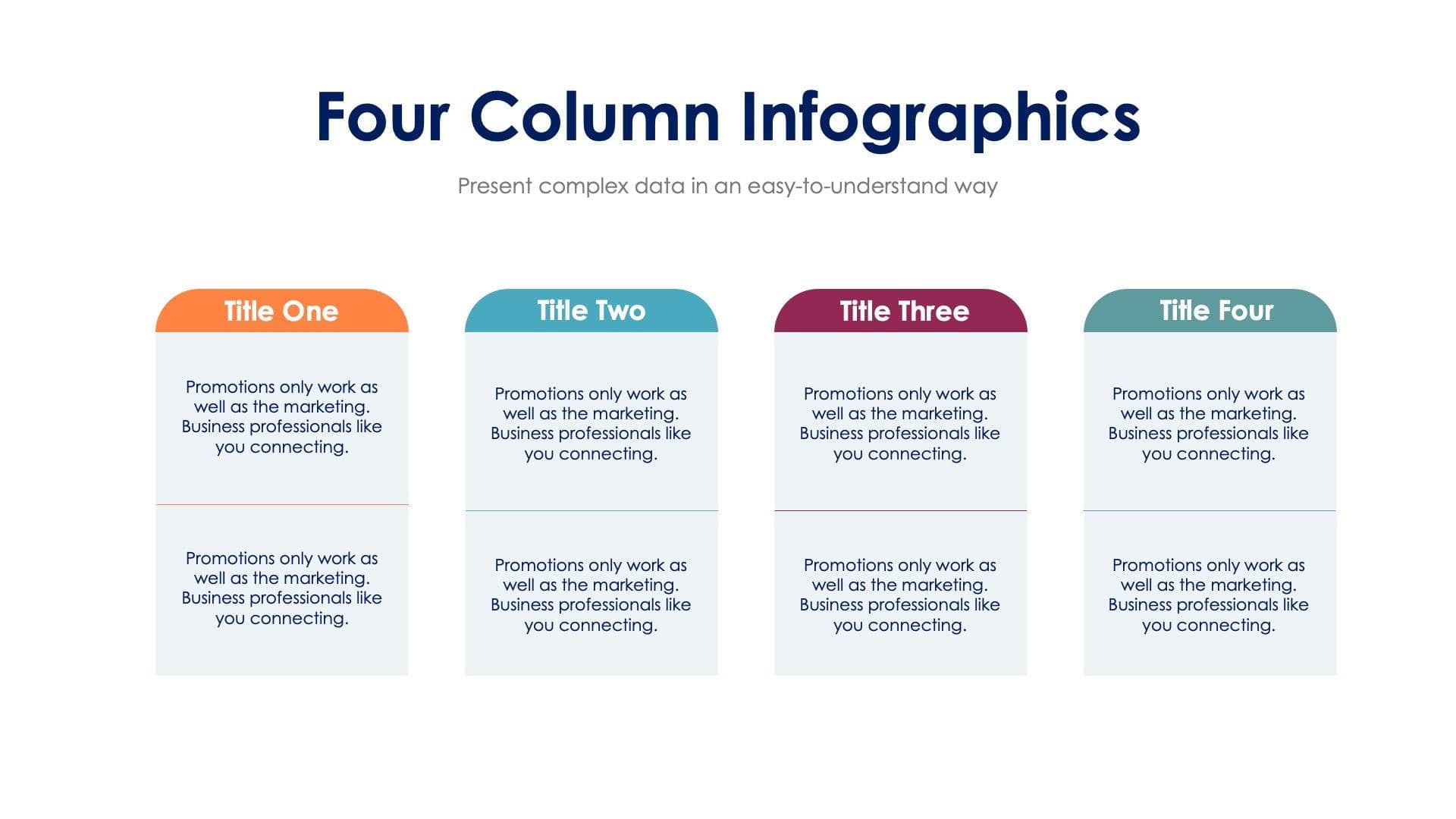 Four Column Infographics

Present complex data in an easy-to-understand way

Title One

Promotions only work as well as the marketing. Business professionals like you connecting.

Promotions only work as well as the marketing. Business professionals like you connecting.

Title Two

Promotions only work as well as the marketing. Business professionals like you connecting.

Promotions only work as well as the marketing. Business professionals like you connecting.

Title Three

Promotions only work as well as the marketing. Business professionals like you connecting.

Promotions only work as well as the marketing. Business professionals like you connecting.

Title Four

Promotions only work as well as the marketing. Business professionals like you connecting.

Promotions only work as well as the marketing. Business professionals like you connecting.