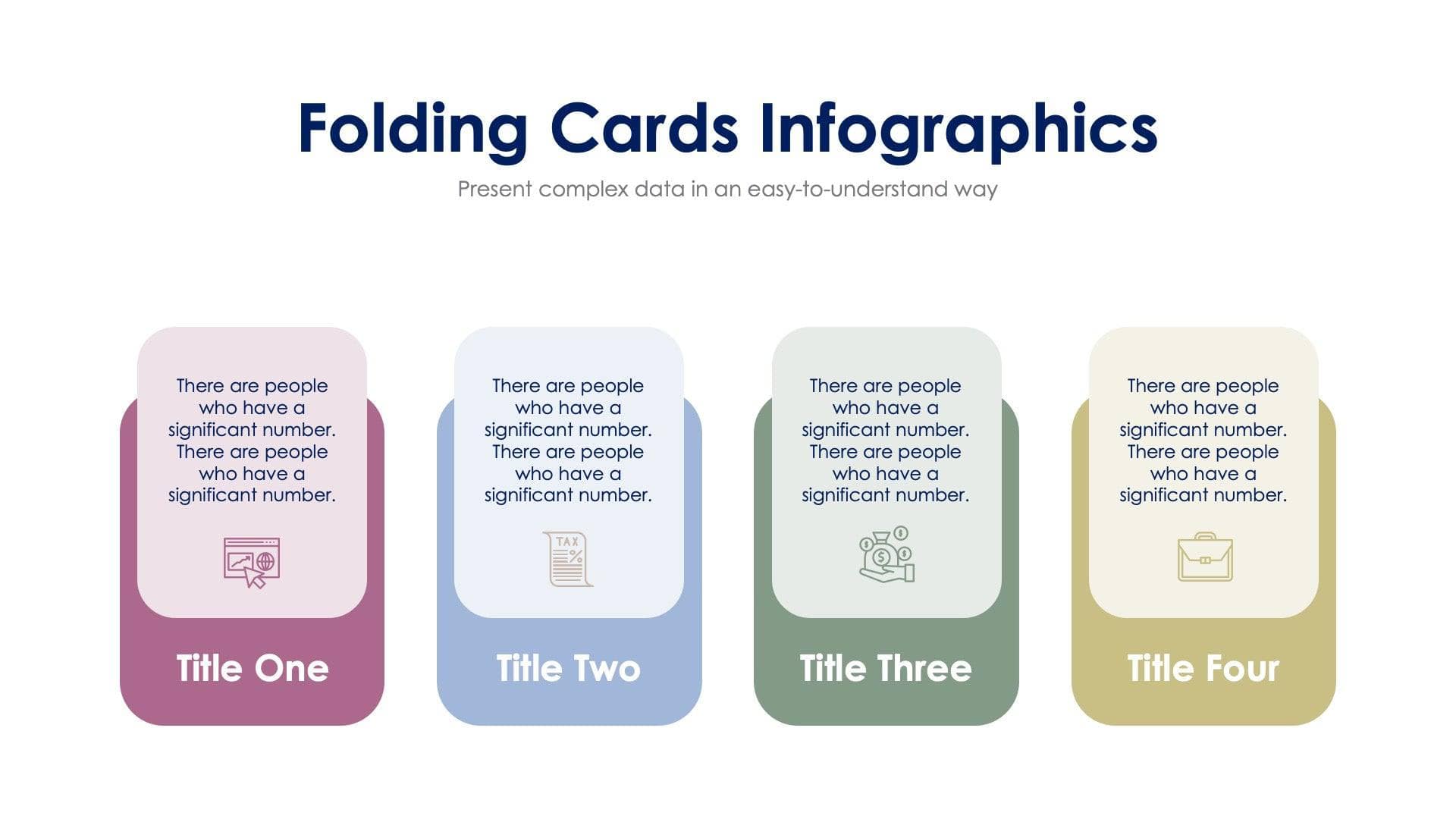 Folding Cards Infographics

Present complex data in an easy-to-understand way

There are people who have a significant number. There are people who have a significant number.

Title One

There are people who have a significant number. There are people who have a significant number.

TAX

Title Two

There are people who have a significant number. There are people who have a significant number.

Title Three

There are people who have a significant number. There are people who have a significant number.

Title Four