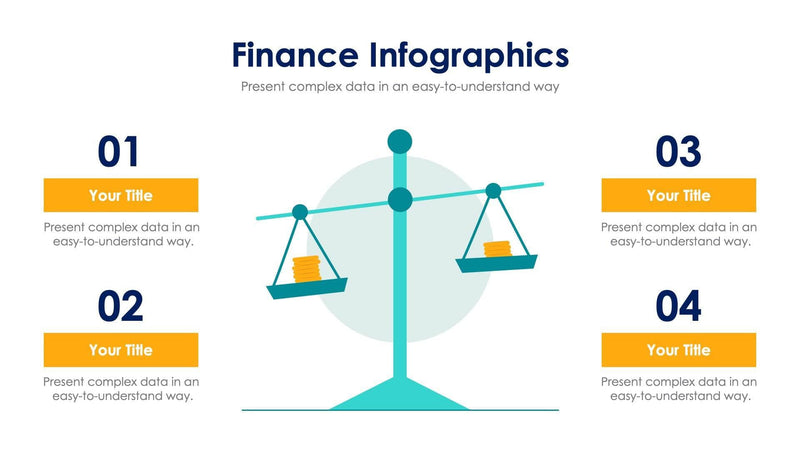 Finance Infographics

Present complex data in an easy-to-understand way

01

Your Title

Present complex data in an easy-to-understand way.

02

Your Title

Present complex data in an easy-to-understand way.

03

Your Title

Present complex data in an easy-to-understand way.

04

Your Title

Present complex data in an easy-to-understand way.