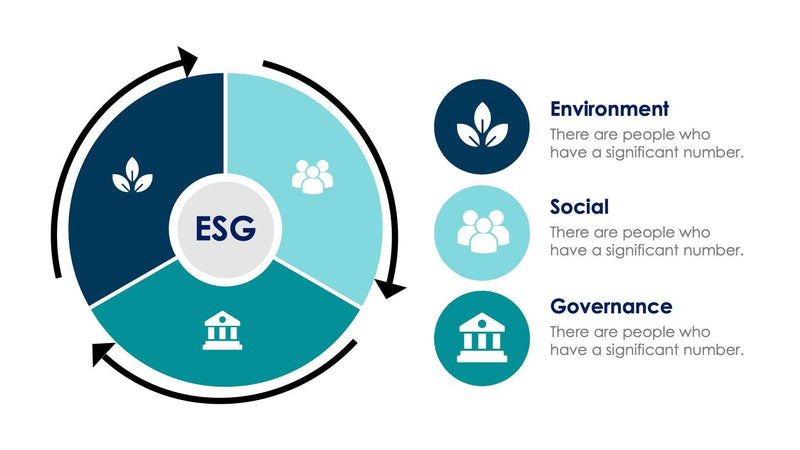 ESG

Environment

There are people who have a significant number.

Social

There are people who have a significant number.

Governance

There are people who have a significant number.