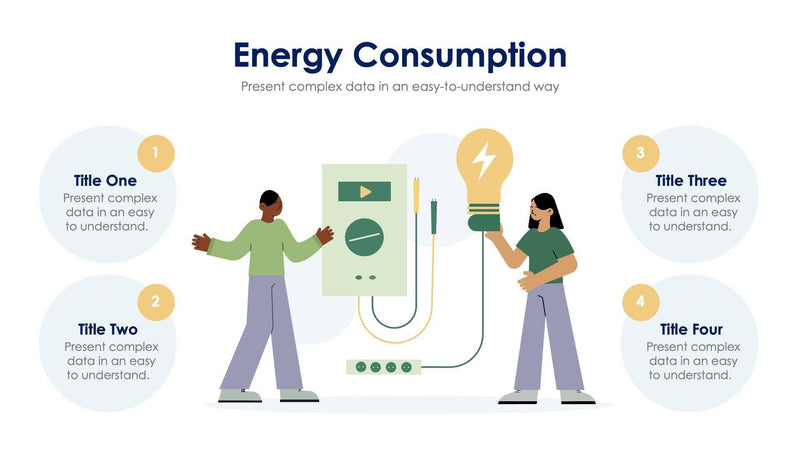 Energy Consumption

Present complex data in an easy-to-understand way

1

Title One

Present complex data in an easy to understand.

2

Title Two

Present complex data in an easy to understand.

3

Title Three

Present complex data in an easy to understand.

4

Title Four

Present complex data in an easy to understand.