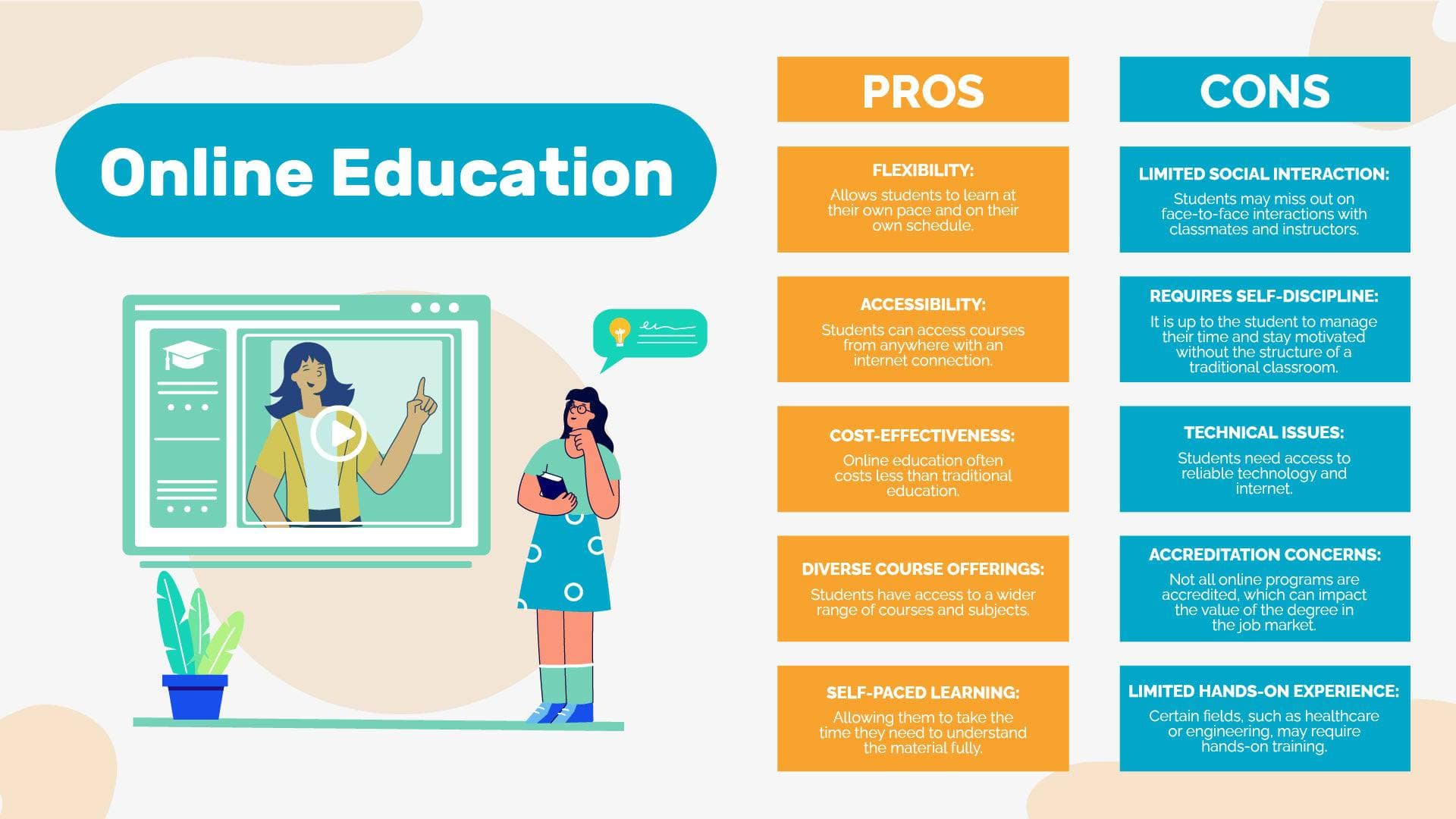 Online Education

PROS

FLEXIBILITY:
Allows students to learn at their own pace and on their own schedule.

ACCESSIBILITY:
Students can access courses from anywhere with an internet connection.

COST-EFFECTIVENESS:
Online education often costs less than traditional education.

DIVERSE COURSE OFFERINGS:
Students have access to a wider range of courses and subjects.

SELF-PACED LEARNING:
Allowing them to take the time they need to understand the material fully.

CONS

LIMITED SOCIAL INTERACTION:
Students may miss out on face-to-face interactions with classmates and instructors.

REQUIRES SELF-DISCIPLINE:
It is up to the student to manage their time and stay motivated without the structure of a traditional classroom.

TECHNICAL ISSUES:
Students need access to reliable technology and internet.

ACCREDITATION CONCERNS:
Not all online programs are accredited, which can impact the value of the degree in the job market.

LIMITED HANDS-ON EXPERIENCE:
Certain fields, such as healthcare or engineering, may require hands-on training.