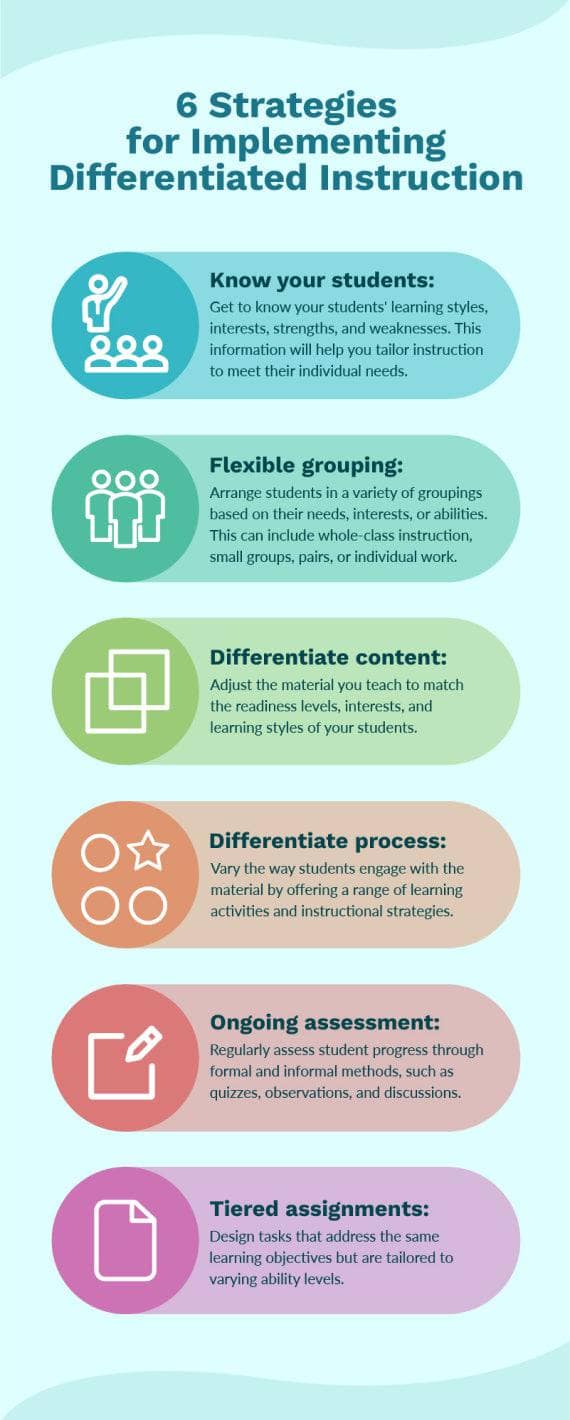 6 Strategies for Implementing Differentiated Instruction

Know your students:
Get to know your students' learning styles, interests, strengths, and weaknesses. This information will help you tailor instruction to meet their individual needs.

Flexible grouping:
Arrange students in a variety of groupings based on their needs, interests, or abilities. This can include whole-class instruction, small groups, pairs, or individual work.

Differentiate content:
Adjust the material you teach to match the readiness levels, interests, and learning styles of your students.

Differentiate process:
Vary the way students engage with the material by offering a range of learning activities and instructional strategies.

Ongoing assessment:
Regularly assess student progress through formal and informal methods, such as quizzes, observations, and discussions.

Tiered assignments:
Design tasks that address the same learning objectives but are tailored to varying ability levels.