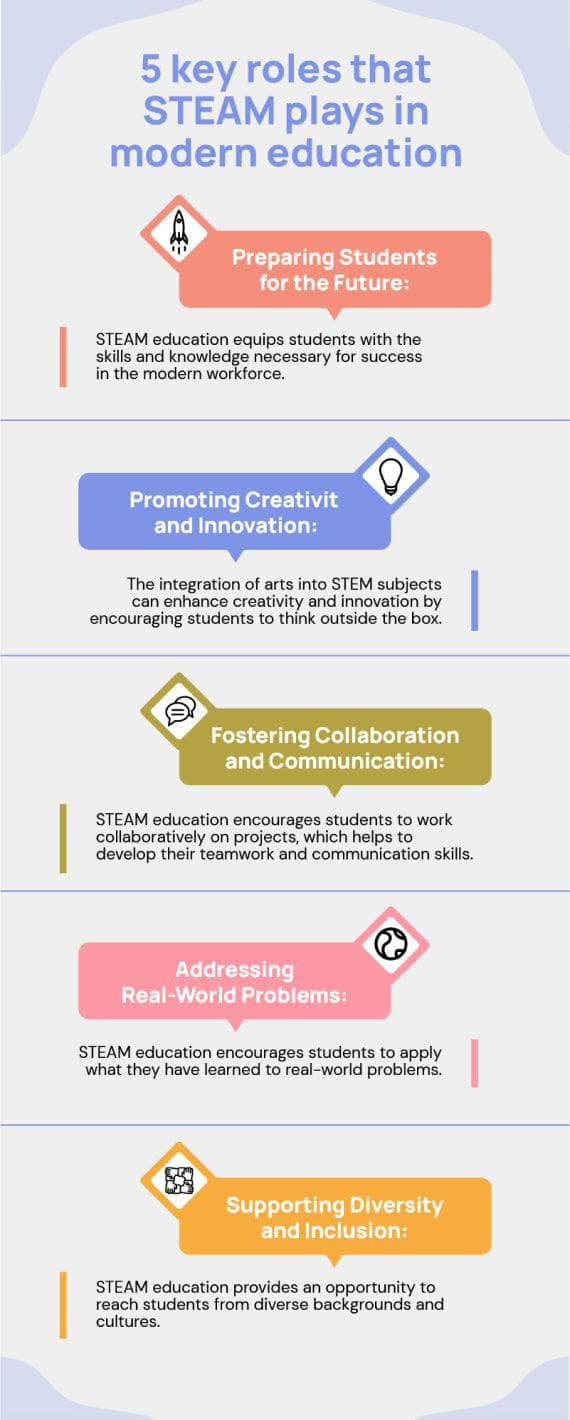 5 key roles that STEAM plays in modern education

Preparing Students for the Future:

STEAM education equips students with the skills and knowledge necessary for success in the modern workforce.

Promoting Creativit and Innovation:

The integration of arts into STEM subjects can enhance creativity and innovation by encouraging students to think outside the box.

Fostering Collaboration and Communication:

STEAM education encourages students to work collaboratively on projects, which helps to develop their teamwork and communication skills.

Addressing Real-World Problems:

STEAM education encourages students to apply what they have learned to real-world problems.

Supporting Diversity and Inclusion:

STEAM education provides an opportunity to reach students from diverse backgrounds and cultures.