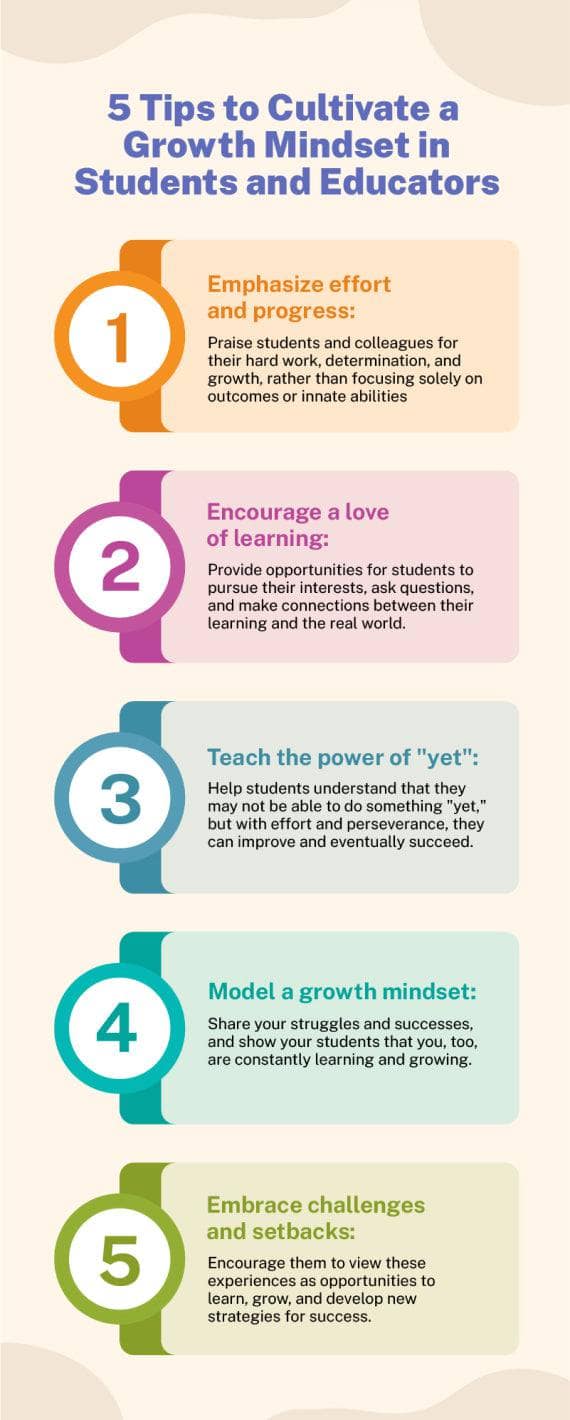 5 Tips to Cultivate a Growth Mindset in Students and Educators

1

Emphasize effort and progress:

Praise students and colleagues for their hard work, determination, and growth, rather than focusing solely on outcomes or innate abilities

2

Encourage a love of learning:

Provide opportunities for students to pursue their interests, ask questions, and make connections between their learning and the real world.

3

Teach the power of "yet":

Help students understand that they may not be able to do something "yet," but with effort and perseverance, they can improve and eventually succeed.

4

Model a growth mindset:

Share your struggles and successes, and show your students that you, too, are constantly learning and growing.

5

Embrace challenges and setbacks:

Encourage them to view these experiences as opportunities to learn, grow, and develop new strategies for success.