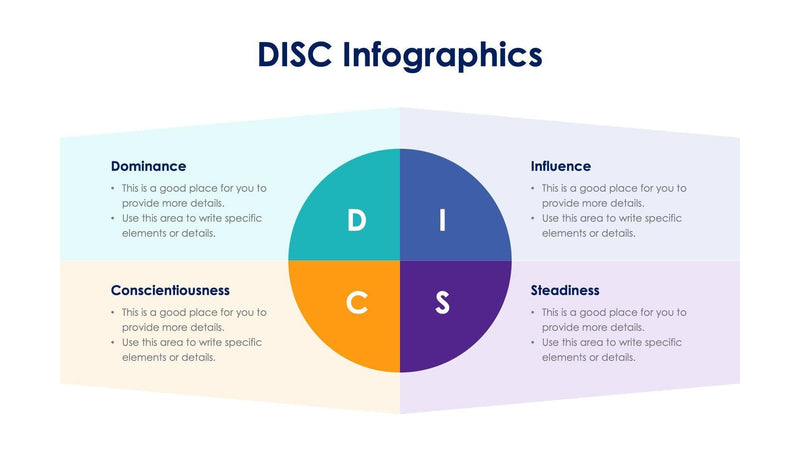 DISC Infographics

Dominance

• This is a good place for you to provide more details.
• Use this area to write specific elements or details.

Conscientiousness

• This is a good place for you to provide more details.
• Use this area to write specific elements or details.

D

I

C

S

Influence

• This is a good place for you to provide more details.
• Use this area to write specific elements or details.

Steadiness

• This is a good place for you to provide more details.
• Use this area to write specific elements or details.