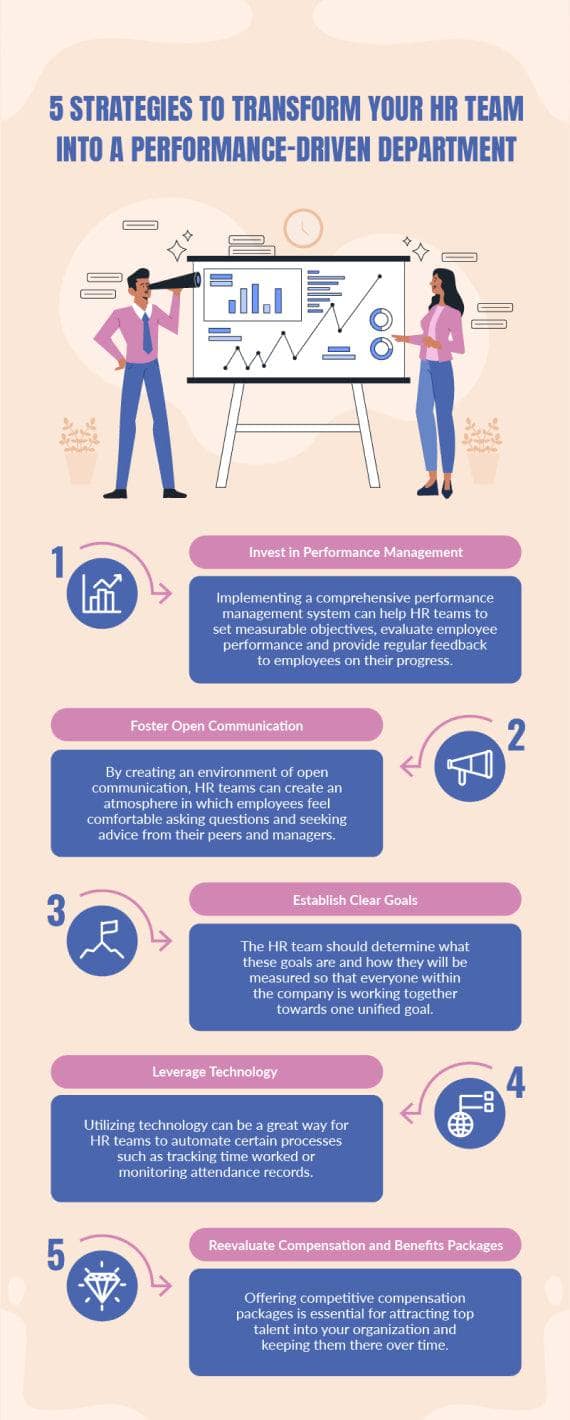 5 STRATEGIES TO TRANSFORM YOUR HR TEAM INTO A PERFORMANCE-DRIVEN DEPARTMENT

1

Invest in Performance Management

Implementing a comprehensive performance management system can help HR teams to set measurable objectives, evaluate employee performance and provide regular feedback to employees on their progress.

2

Foster Open Communication

By creating an environment of open communication, HR teams can create an atmosphere in which employees feel comfortable asking questions and seeking advice from their peers and managers.

3

Establish Clear Goals

The HR team should determine what these goals are and how they will be measured so that everyone within the company is working together towards one unified goal.

4

Leverage Technology

Utilizing technology can be a great way for HR teams to automate certain processes such as tracking time worked or monitoring attendance records.

5

Reevaluate Compensation and Benefits Packages

Offering competitive compensation packages is essential for attracting top talent into your organization and keeping them there over time.