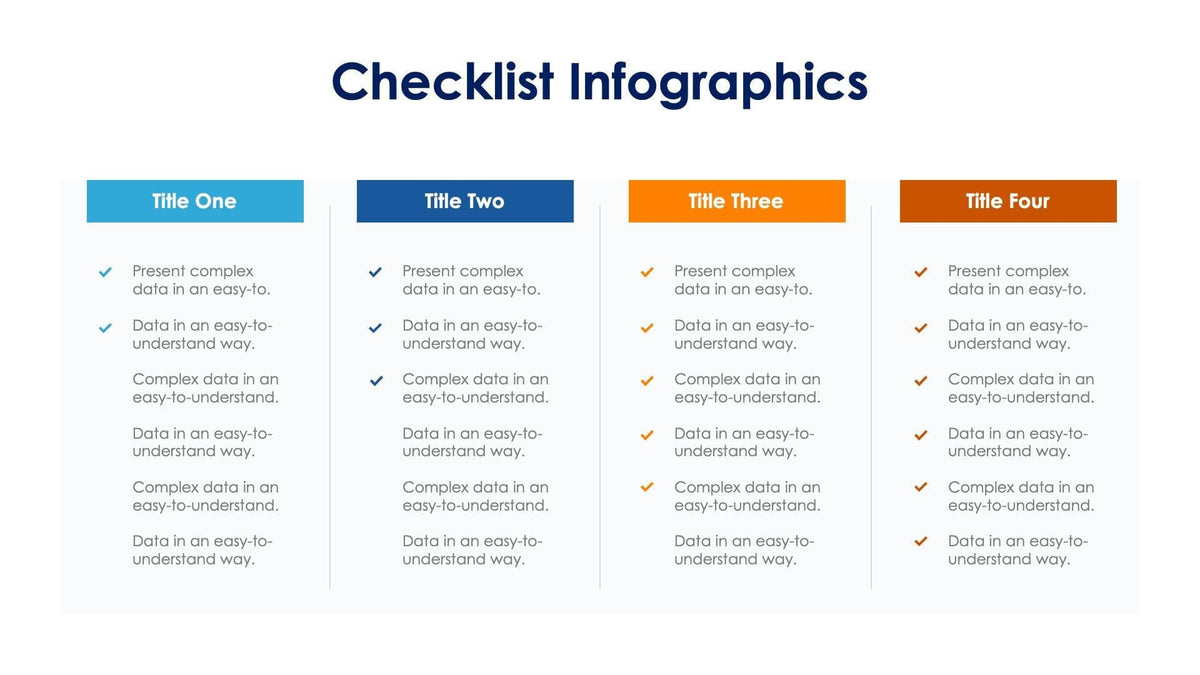 Checklist Infographics

Title One

Present complex data in an easy-to.

Data in an easy-to-understand way.

Complex data in an easy-to-understand.

Data in an easy-to-understand way.

Complex data in an easy-to-understand.

Data in an easy-to-understand way.

Title Two

Present complex data in an easy-to.

Data in an easy-to-understand way.

Complex data in an easy-to-understand.

Data in an easy-to-understand way.

Complex data in an easy-to-understand.

Data in an easy-to-understand way.

Title Three

Present complex data in an easy-to.

Data in an easy-to-understand way.

Complex data in an easy-to-understand.

Data in an easy-to-understand way.

Complex data in an easy-to-understand.

Data in an easy-to-understand way.

Title Four

Present complex data in an easy-to.

Data in an easy-to-understand way.

Complex data in an easy-to-understand.

Data in an easy-to-understand way.

Complex data in an easy-to-understand.

Data in an easy-to-understand way.