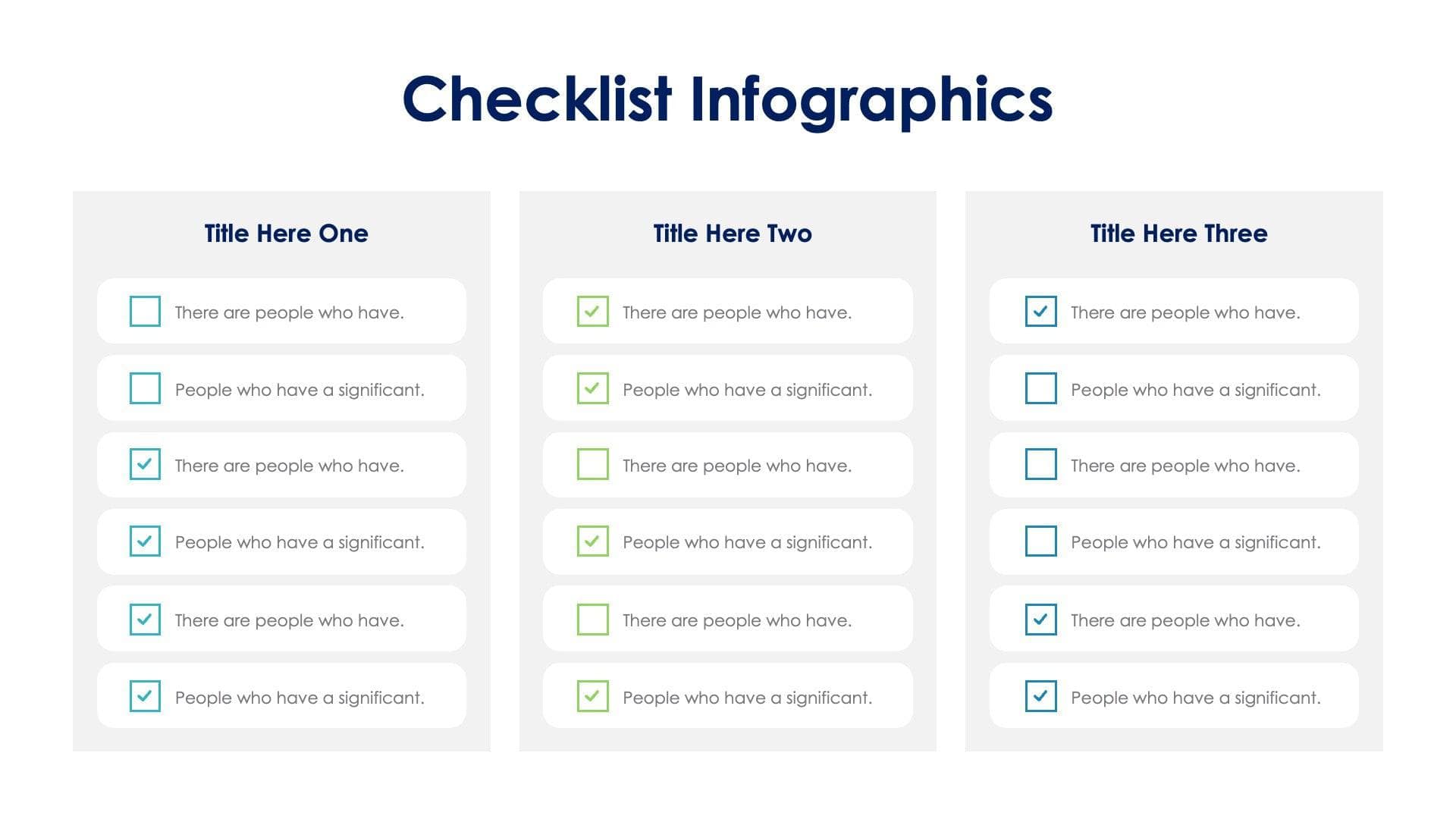 Checklist Infographics

Title Here One

There are people who have.

People who have a significant.

There are people who have.

People who have a significant.

There are people who have.

People who have a significant.

Title Here Two

There are people who have.

People who have a significant.

There are people who have.

People who have a significant.

There are people who have.

People who have a significant.

Title Here Three

There are people who have.

People who have a significant.

There are people who have.

People who have a significant.

There are people who have.

People who have a significant.