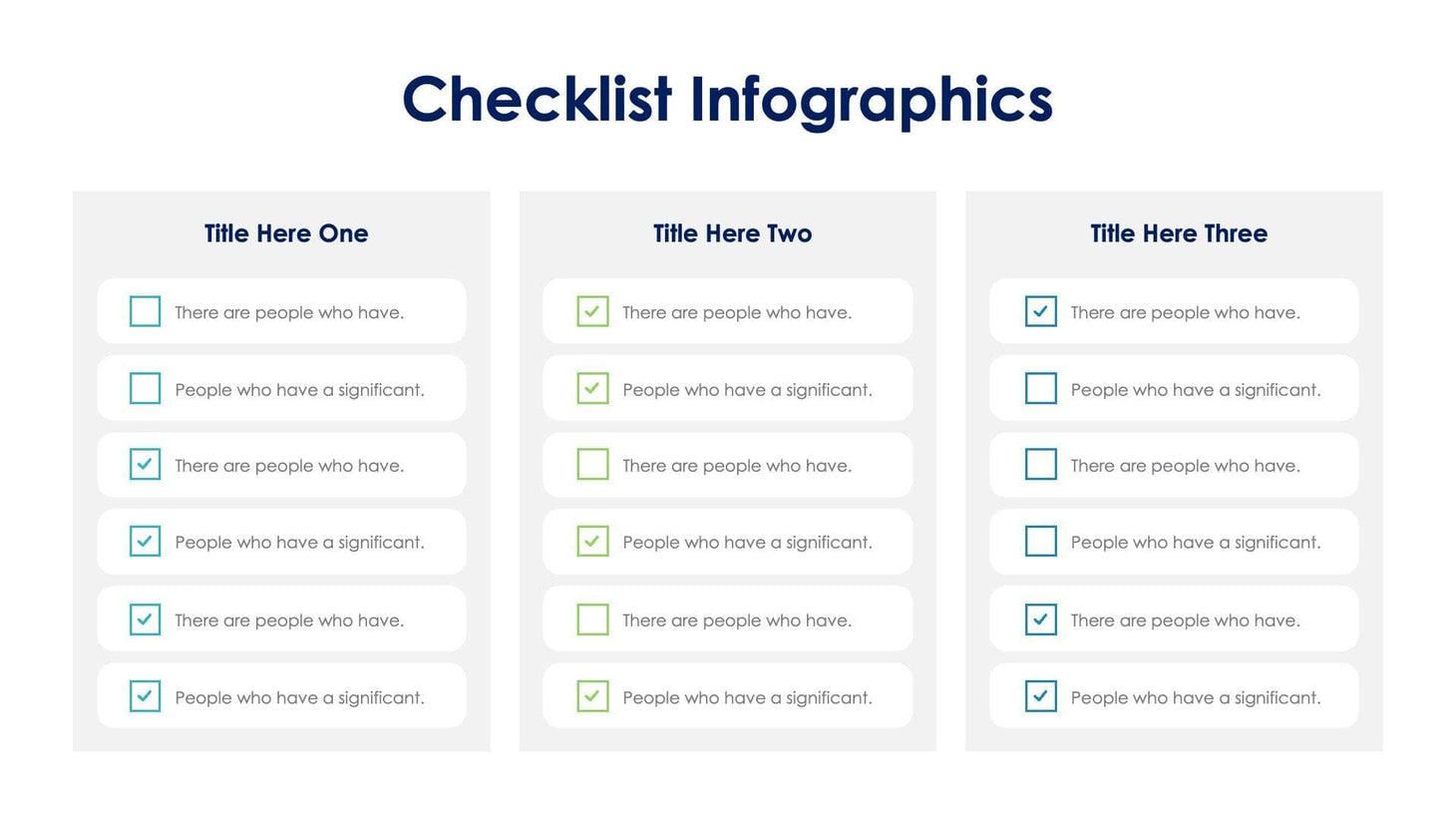 Checklist Infographics

Title Here One

There are people who have.

People who have a significant.

There are people who have.

People who have a significant.

There are people who have.

People who have a significant.

Title Here Two

There are people who have.

People who have a significant.

There are people who have.

People who have a significant.

There are people who have.

People who have a significant.

Title Here Three

There are people who have.

People who have a significant.

There are people who have.

People who have a significant.

There are people who have.

People who have a significant.