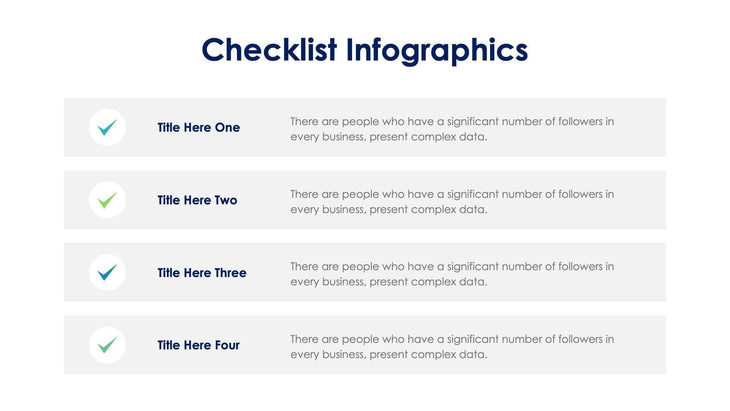 Checklist Infographics

Title Here One

There are people who have a significant number of followers in every business, present complex data.

Title Here Two

There are people who have a significant number of followers in every business, present complex data.

Title Here Three

There are people who have a significant number of followers in every business, present complex data.

Title Here Four

There are people who have a significant number of followers in every business, present complex data.