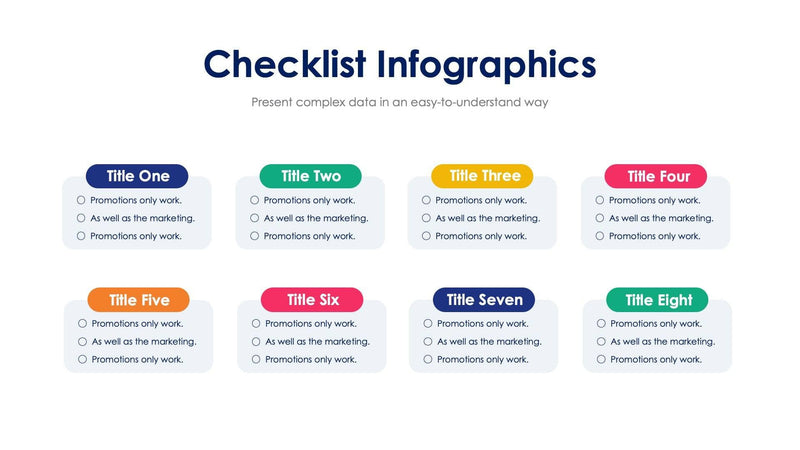 Checklist Infographics

Present complex data in an easy-to-understand way

Title One

☐ Promotions only work.
☐ As well as the marketing.
☐ Promotions only work.

Title Two

☐ Promotions only work.
☐ As well as the marketing.
☐ Promotions only work.

Title Three

☐ Promotions only work.
☐ As well as the marketing.
☐ Promotions only work.

Title Four

☐ Promotions only work.
☐ As well as the marketing.
☐ Promotions only work.

Title Five

☐ Promotions only work.
☐ As well as the marketing.
☐ Promotions only work.

Title Six

☐ Promotions only work.
☐ As well as the marketing.
☐ Promotions only work.

Title Seven

☐ Promotions only work.
☐ As well as the marketing.
☐ Promotions only work.

Title Eight

☐ Promotions only work.
☐ As well as the marketing.
☐ Promotions only work.