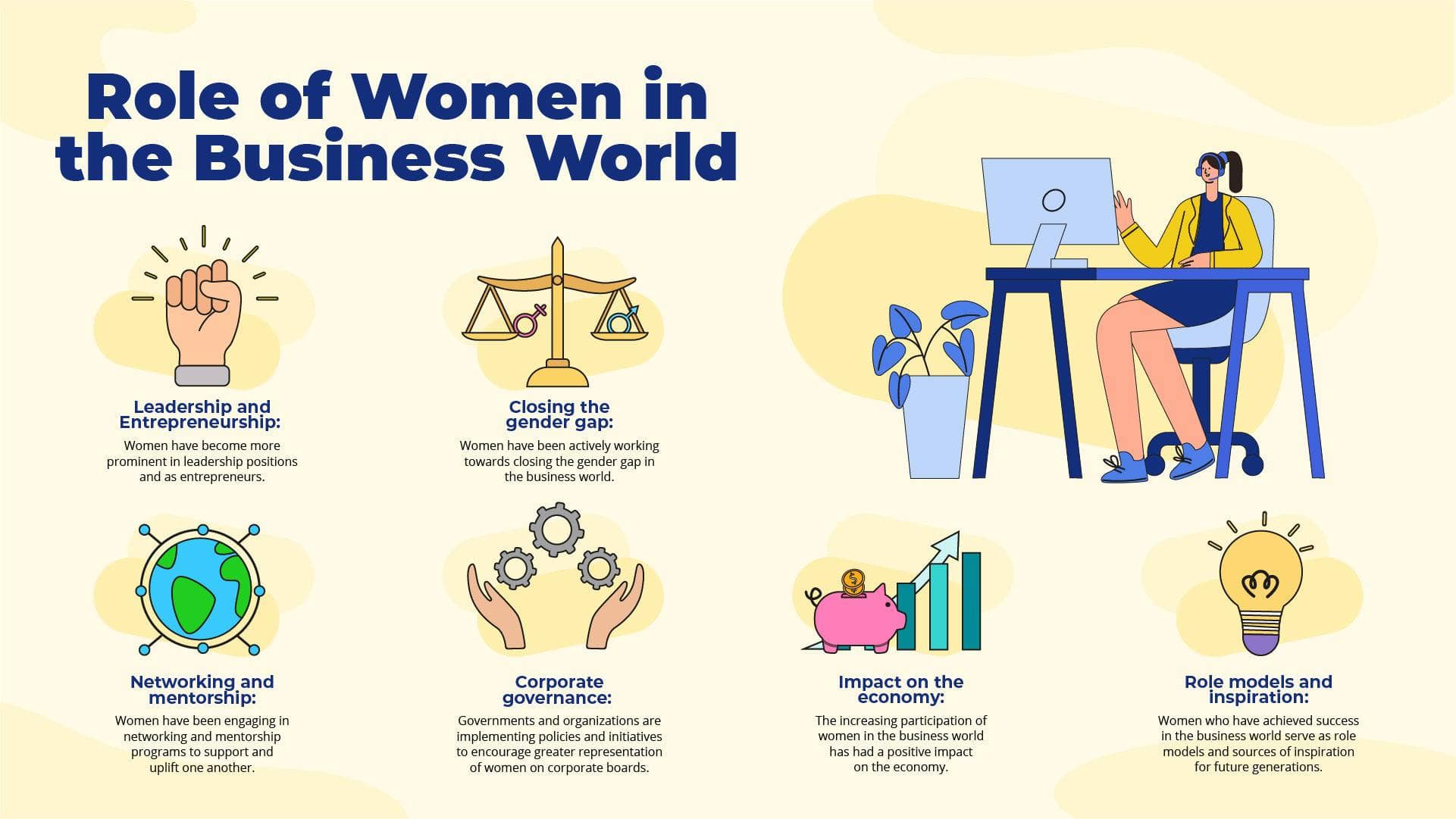 Role of Women in the Business World

Leadership and Entrepreneurship:
Women have become more prominent in leadership positions and as entrepreneurs.

Closing the gender gap:
Women have been actively working towards closing the gender gap in the business world.

Networking and mentorship:
Women have been engaging in networking and mentorship programs to support and uplift one another.

Corporate governance:
Governments and organizations are implementing policies and initiatives to encourage greater representation of women on corporate boards.

Impact on the economy:
The increasing participation of women in the business world has had a positive impact on the economy.

Role models and inspiration:
Women who have achieved success in the business world serve as role models and sources of inspiration for future generations.