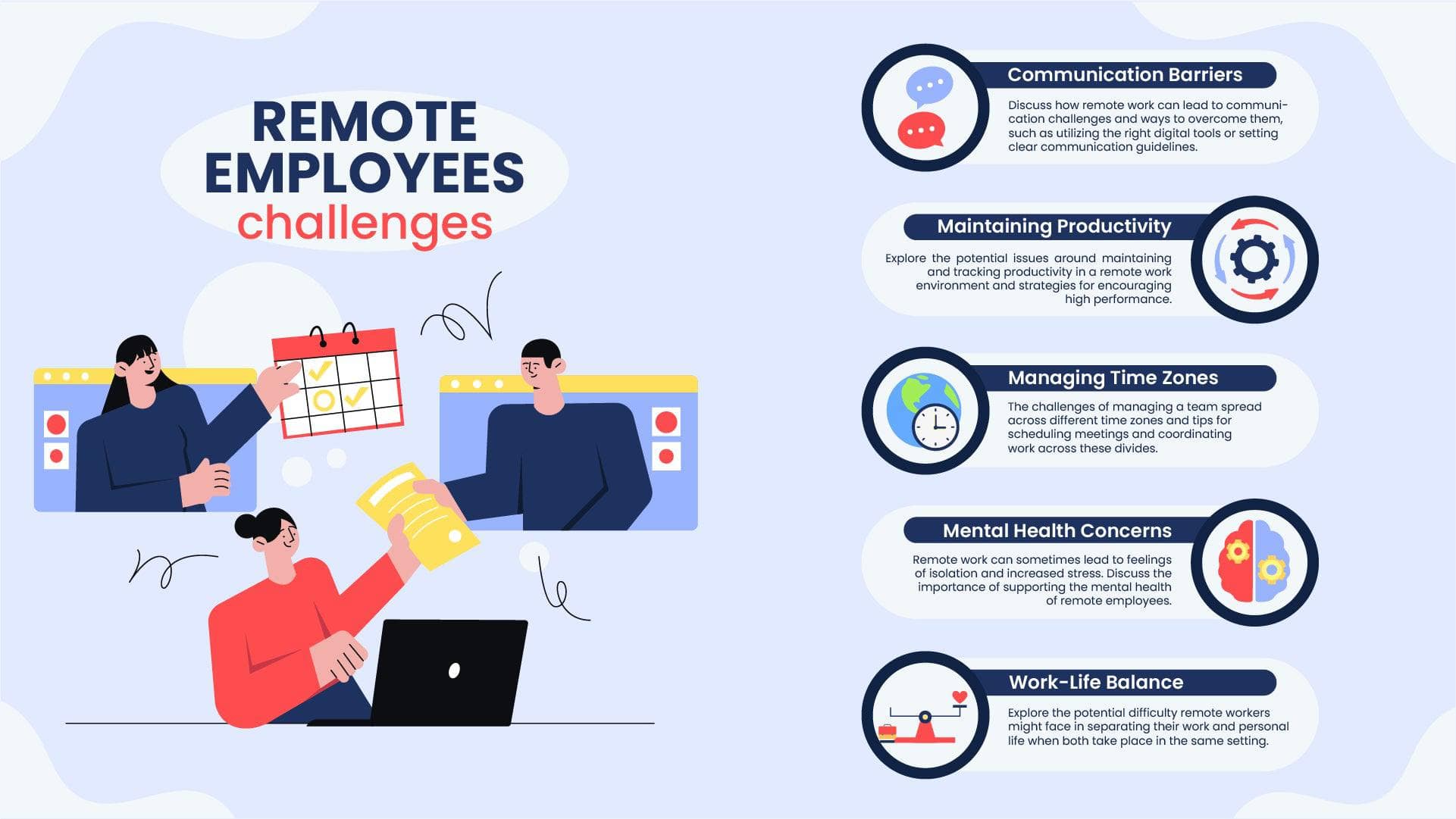 REMOTE EMPLOYEES challenges

Communication Barriers

Discuss how remote work can lead to communication challenges and ways to overcome them, such as utilizing the right digital tools or setting clear communication guidelines.

Maintaining Productivity

Explore the potential issues around maintaining and tracking productivity in a remote work environment and strategies for encouraging high performance.

Managing Time Zones

The challenges of managing a team spread across different time zones and tips for scheduling meetings and coordinating work across these divides.

Mental Health Concerns

Remote work can sometimes lead to feelings of isolation and increased stress. Discuss the importance of supporting the mental health of remote employees.

Work-Life Balance

Explore the potential difficulty remote workers might face in separating their work and personal life when both take place in the same setting.