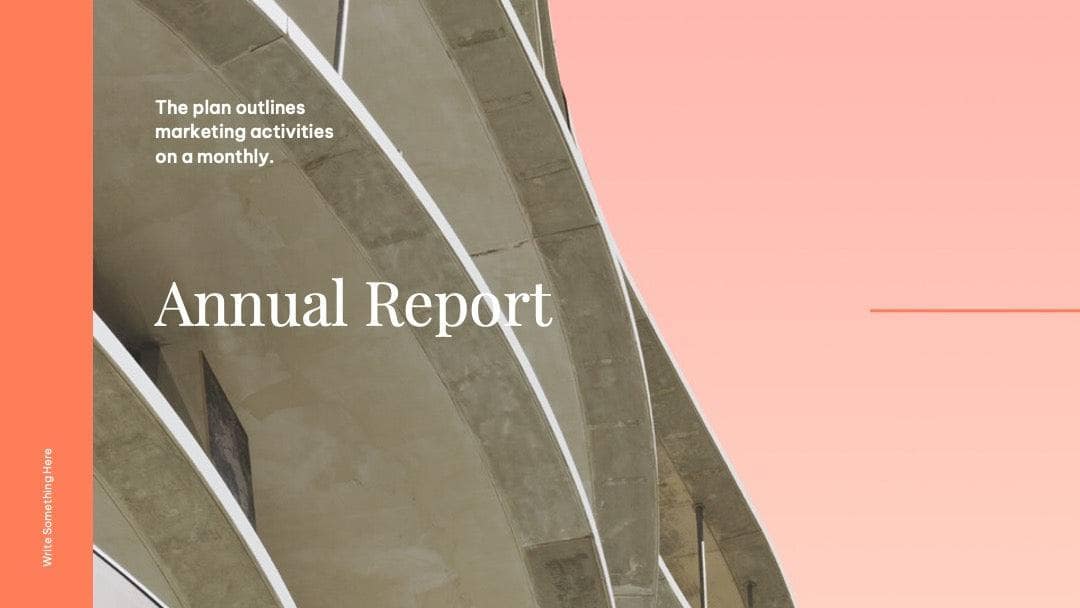 The plan outlines marketing activities on a monthly.

Annual Report

Write Something Here