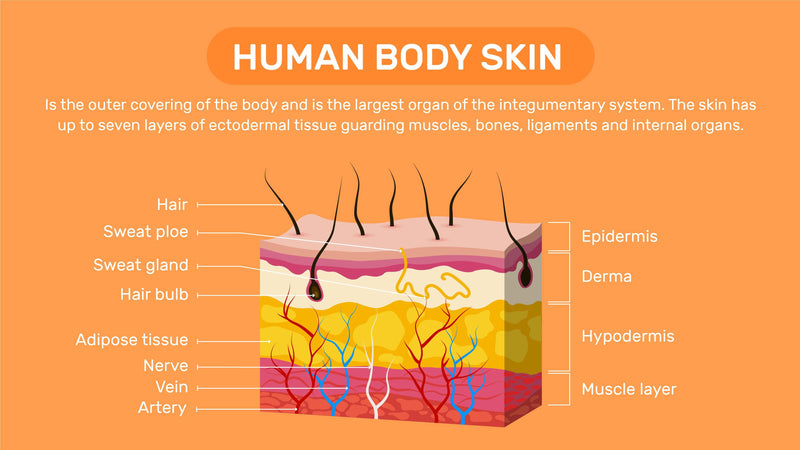 HUMAN BODY SKIN

Is the outer covering of the body and is the largest organ of the integumentary system. The skin has up to seven layers of ectodermal tissue guarding muscles, bones, ligaments and internal organs.

Hair
Sweat ploe
Sweat gland
Hair bulb
Adipose tissue
Nerve
Vein
Artery

Epidermis
Derma
Hypodermis
Muscle layer