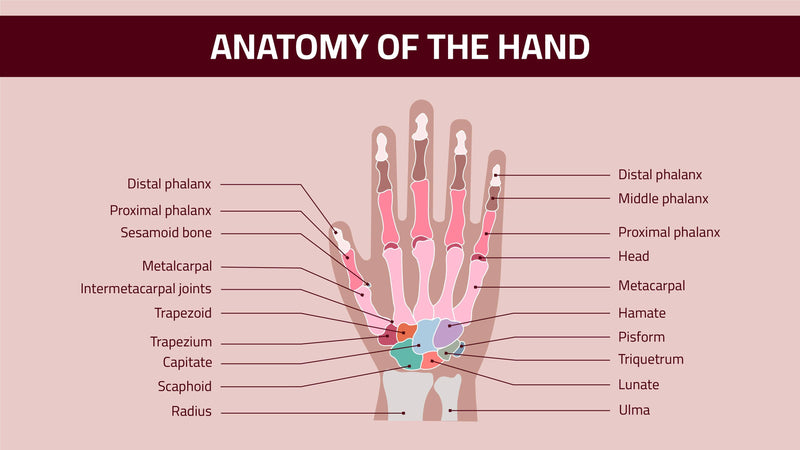 ANATOMY OF THE HAND

Distal phalanx
Proximal phalanx
Sesamoid bone
Metalcarpal
Intermetacarpal joints
Trapezoid
Trapezium
Capitate
Scaphoid
Radius

Distal phalanx
Middle phalanx
Proximal phalanx
Head
Metacarpal
Hamate
Pisform
Triquetrum
Lunate
Ulma