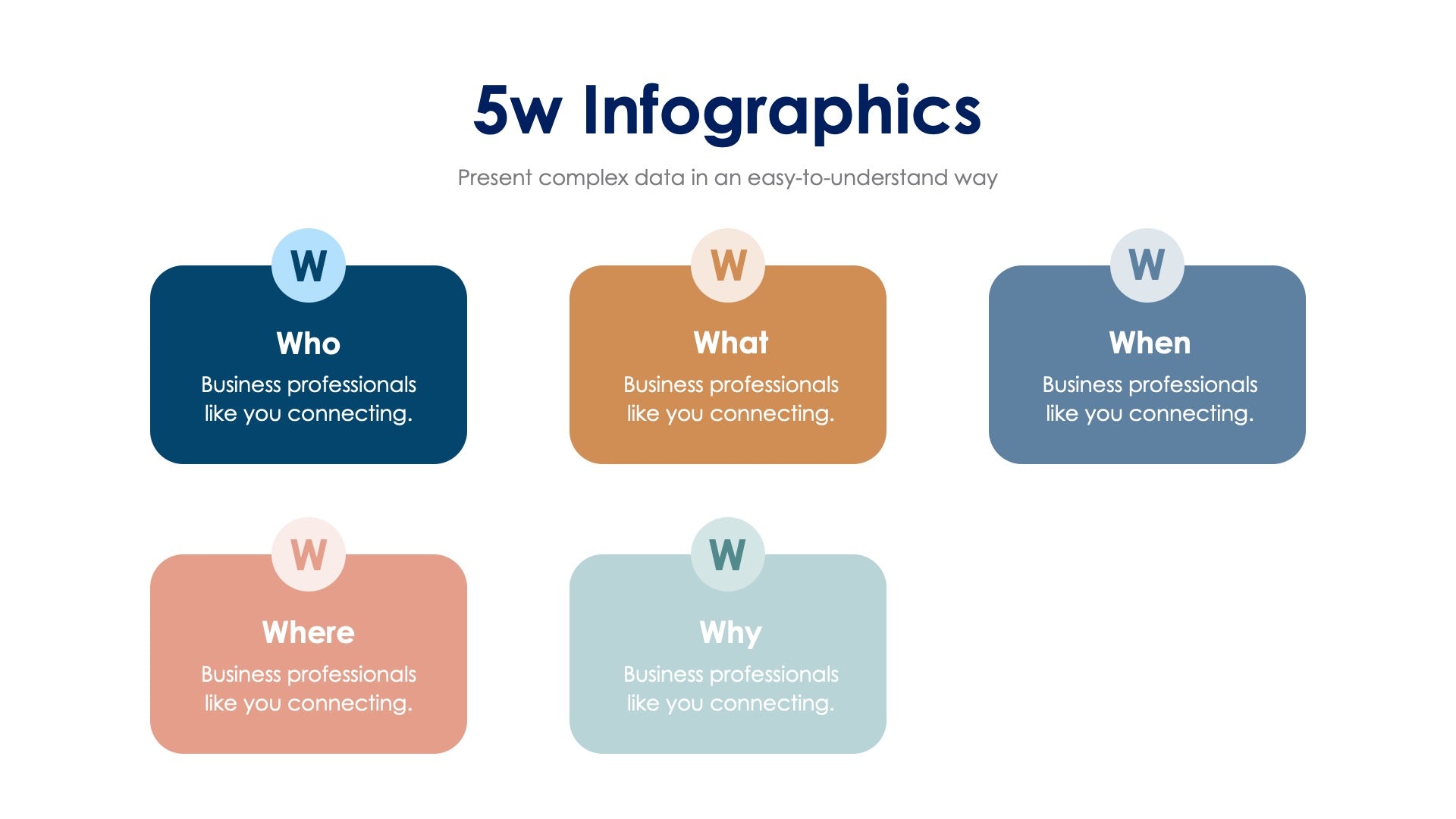 5w Infographics

Present complex data in an easy-to-understand way

W

Who

Business professionals like you connecting.

W

What

Business professionals like you connecting.

W

When

Business professionals like you connecting.

W

Where

Business professionals like you connecting.

W

Why

Business professionals like you connecting.