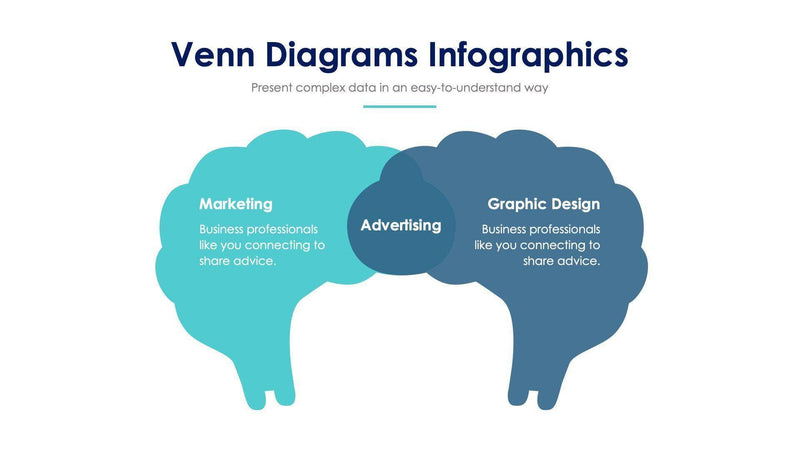 Venn Diagrams Infographics

Present complex data in an easy-to-understand way

Marketing

Business professionals like you connecting to share advice.

Advertising

Graphic Design

Business professionals like you connecting to share advice.