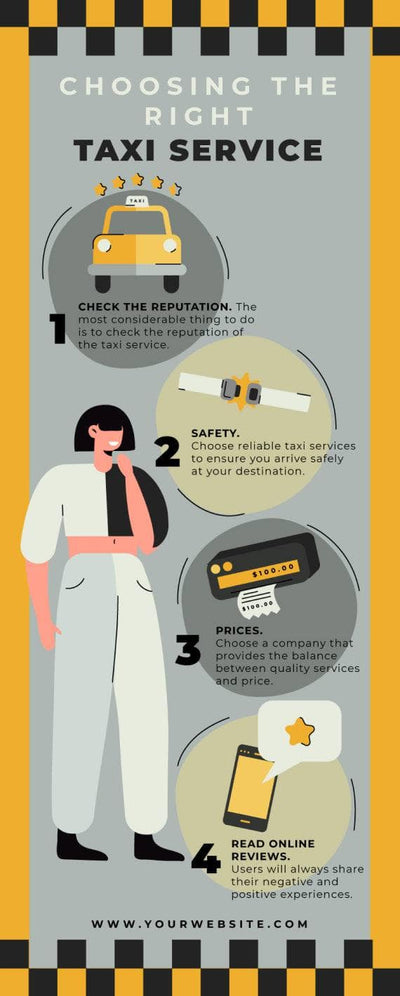 CHOOSING THE RIGHT
TAXI SERVICE

TAXI

1 CHECK THE REPUTATION. The most considerable thing to do is to check the reputation of the taxi service.

2 SAFETY.
Choose reliable taxi services to ensure you arrive safely at your destination.

$100.00
$100.00

3 PRICES.
Choose a company that provides the balance between quality services and price.

4 READ ONLINE REVIEWS.
Users will always share their negative and positive experiences.

WWW.YOURWEBSITE.COM