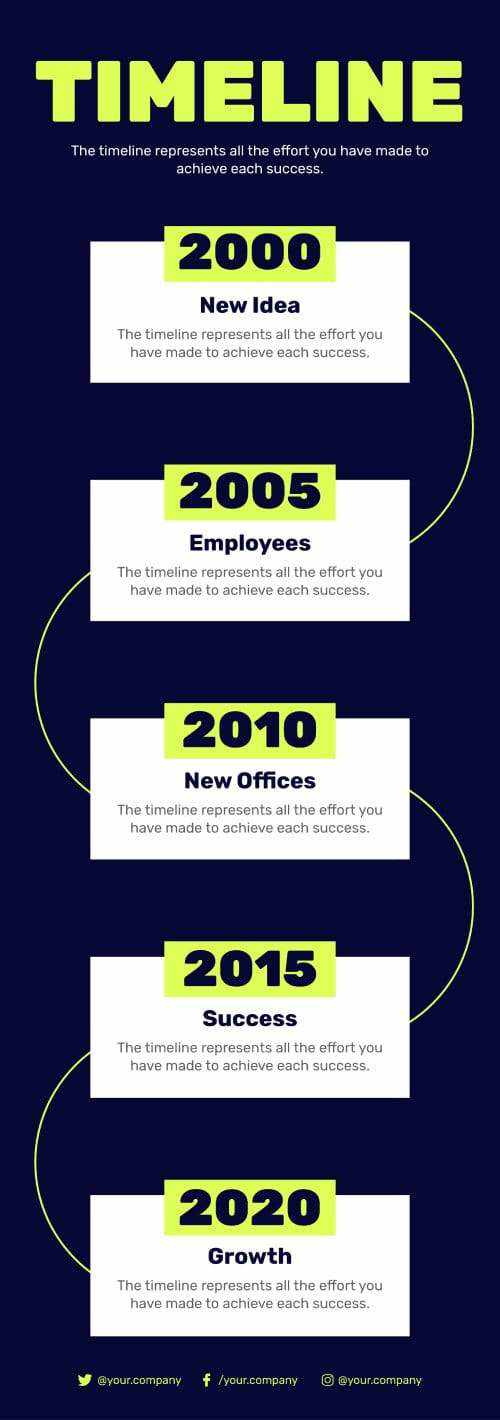 TIMELINE

The timeline represents all the effort you have made to achieve each success.

2000

New Idea

The timeline represents all the effort you have made to achieve each success.

2005

Employees

The timeline represents all the effort you have made to achieve each success.

2010

New Offices

The timeline represents all the effort you have made to achieve each success.

2015

Success

The timeline represents all the effort you have made to achieve each success.

2020

Growth

The timeline represents all the effort you have made to achieve each success.

@your.company /your.company @your.company