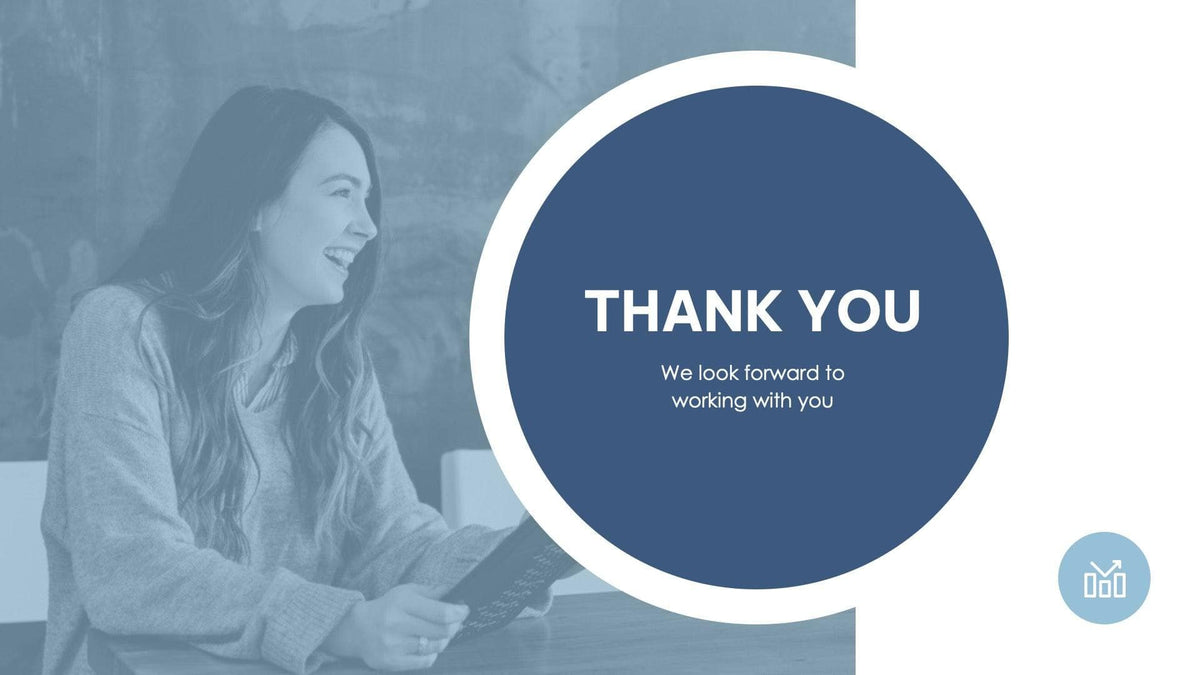 THANK YOU

We look forward to working with you