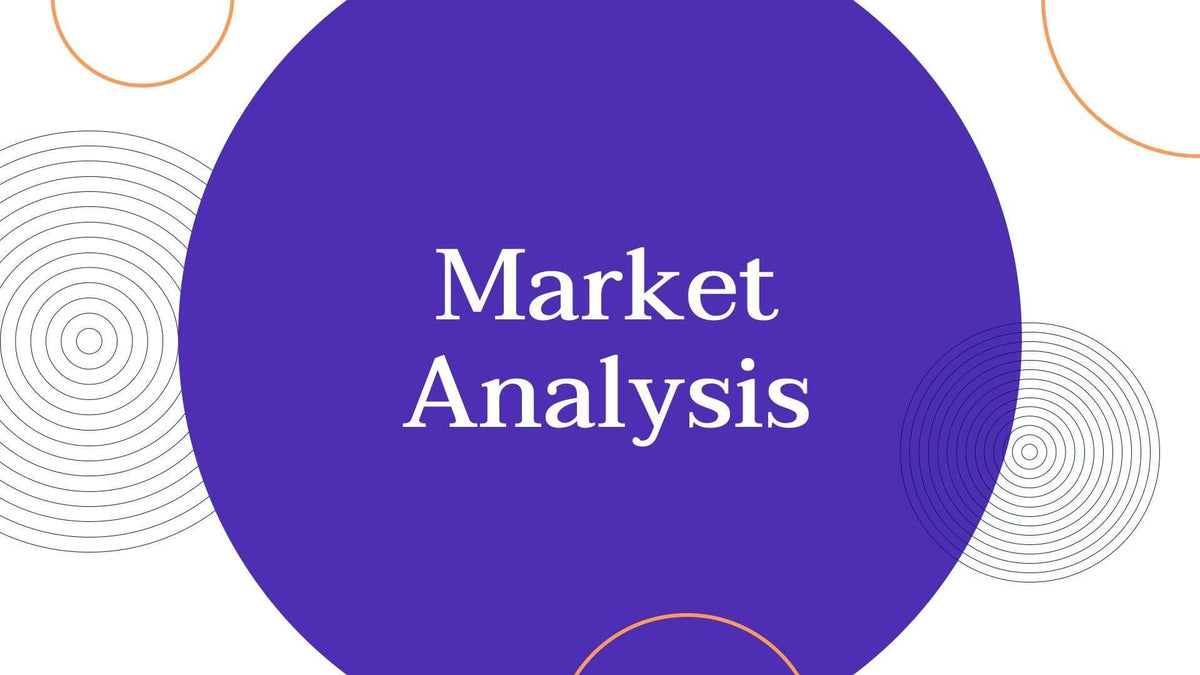 Market Analysis