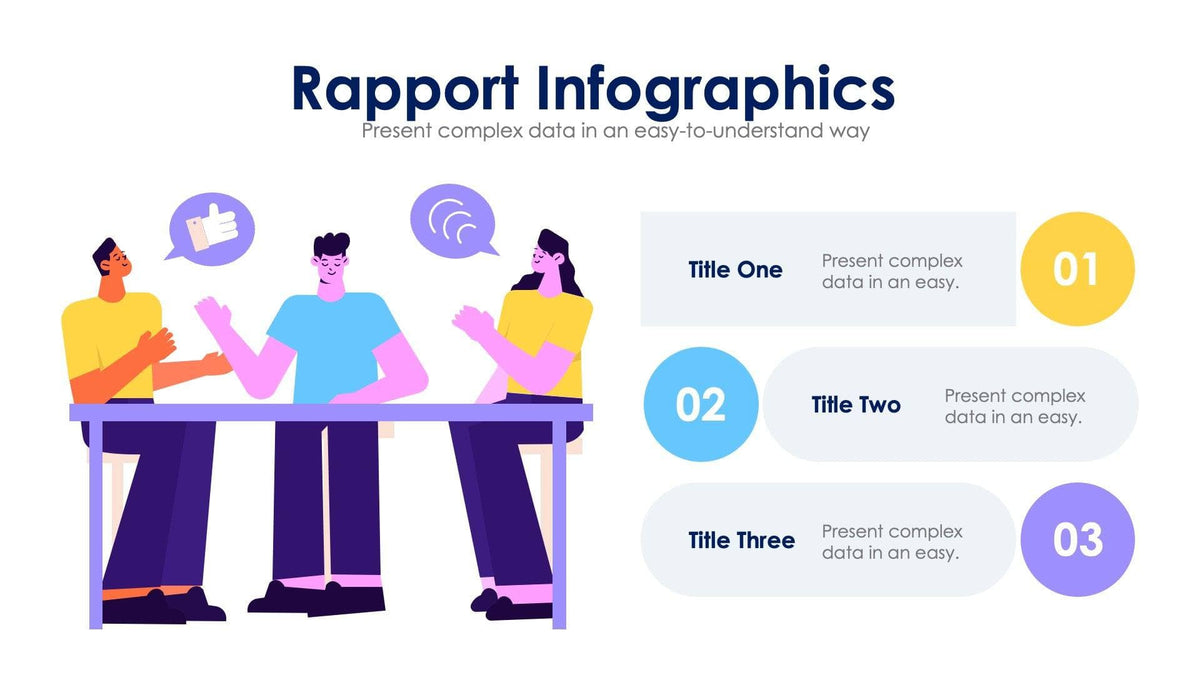 Rapport Infographics

Present complex data in an easy-to-understand way

Title One

Present complex data in an easy.

01

02

Title Two

Present complex data in an easy.

Title Three

Present complex data in an easy.

03