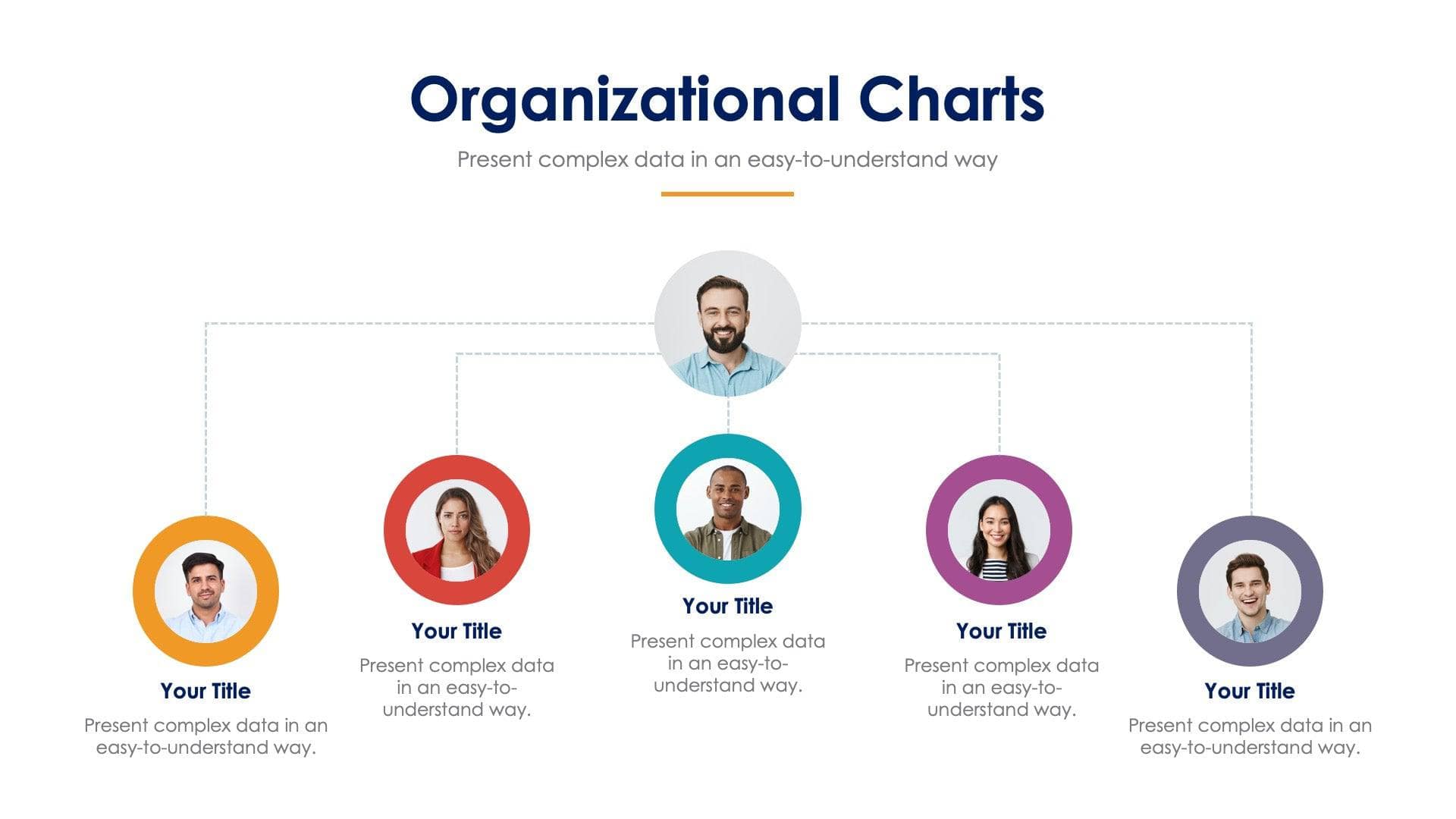 Organizational Charts

Present complex data in an easy-to-understand way

Your Title

Present complex data in an easy-to-understand way.

Your Title

Present complex data in an easy-to-understand way.

Your Title

Present complex data in an easy-to-understand way.

Your Title

Present complex data in an easy-to-understand way.

Your Title

Present complex data in an easy-to-understand way.