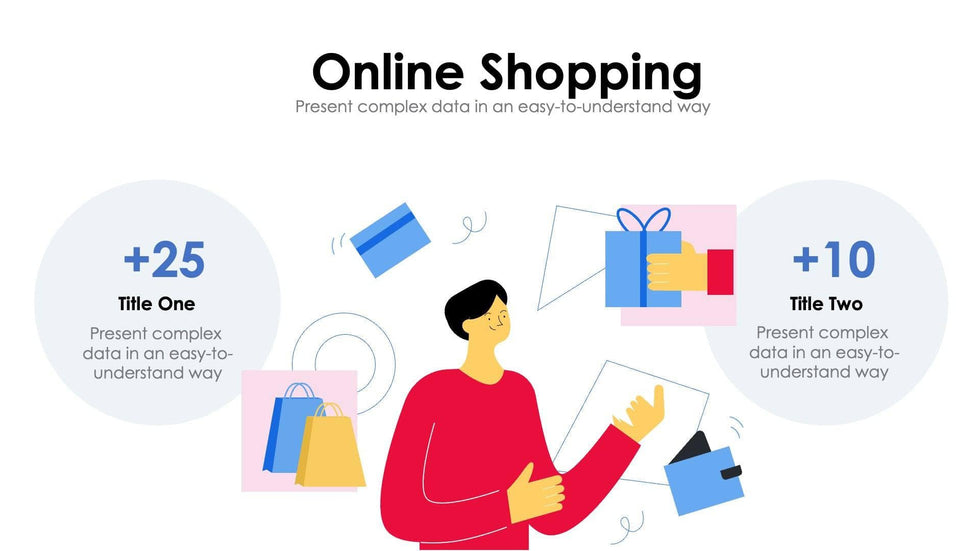 Online Shopping
Present complex data in an easy-to-understand way

+25
Title One
Present complex data in an easy-to-understand way

+10
Title Two
Present complex data in an easy-to-understand way