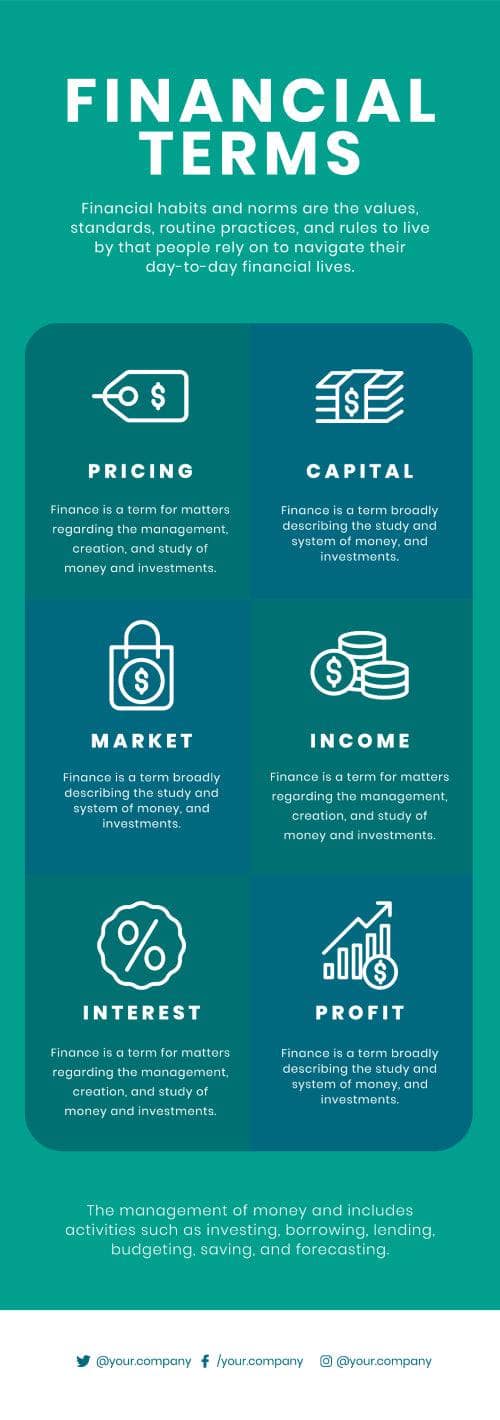 FINANCIAL TERMS

Financial habits and norms are the values, standards, routine practices, and rules to live by that people rely on to navigate their day-to-day financial lives.

$

PRICING

Finance is a term for matters regarding the management, creation, and study of money and investments.

$

CAPITAL

Finance is a term broadly describing the study and system of money, and investments.

$

MARKET

Finance is a term broadly describing the study and system of money, and investments.

$

INCOME

Finance is a term for matters regarding the management, creation, and study of money and investments.

%

INTEREST

Finance is a term for matters regarding the management, creation, and study of money and investments.

$

PROFIT

Finance is a term broadly describing the study and system of money, and investments.

The management of money and includes activities such as investing, borrowing, lending, budgeting, saving, and forecasting.

@your.company /your.company @your.company