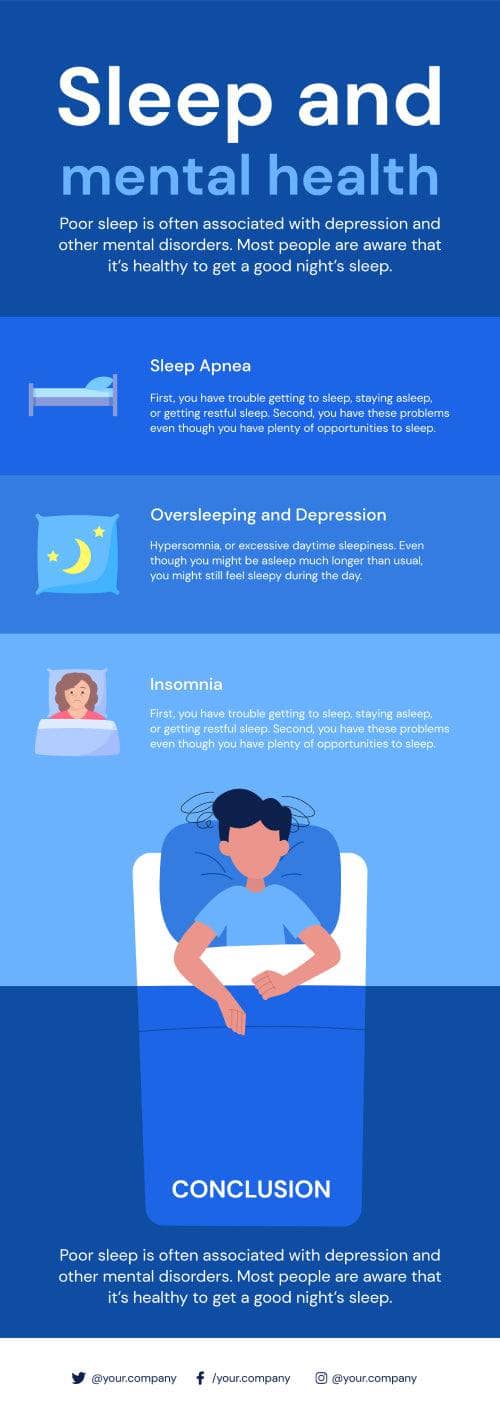 Sleep and
mental health

Poor sleep is often associated with depression and other mental disorders. Most people are aware that it's healthy to get a good night's sleep.

Sleep Apnea

First, you have trouble getting to sleep, staying asleep, or getting restful sleep. Second, you have these problems even though you have plenty of opportunities to sleep.

Oversleeping and Depression

Hypersomnia, or excessive daytime sleepiness. Even though you might be asleep much longer than usual, you might still feel sleepy during the day.

Insomnia

First, you have trouble getting to sleep, staying asleep, or getting restful sleep. Second, you have these problems even though you have plenty of opportunities to sleep.

CONCLUSION

Poor sleep is often associated with depression and other mental disorders. Most people are aware that it's healthy to get a good night's sleep.

@your.company /your.company @your.company