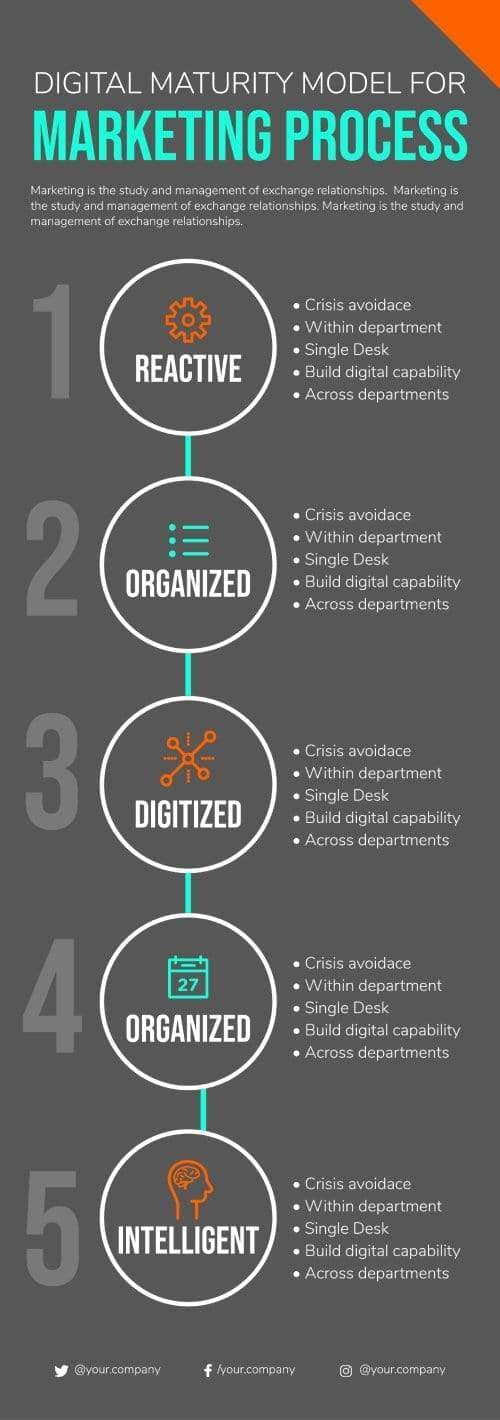 DIGITAL MATURITY MODEL FOR
MARKETING PROCESS

Marketing is the study and management of exchange relationships. Marketing is the study and management of exchange relationships. Marketing is the study and management of exchange relationships.

1
REACTIVE
• Crisis avoidace
• Within department
• Single Desk
• Build digital capability
• Across departments

2
ORGANIZED
• Crisis avoidace
• Within department
• Single Desk
• Build digital capability
• Across departments

3
DIGITIZED
• Crisis avoidace
• Within department
• Single Desk
• Build digital capability
• Across departments

4
27
ORGANIZED
• Crisis avoidace
• Within department
• Single Desk
• Build digital capability
• Across departments

5
INTELLIGENT
• Crisis avoidace
• Within department
• Single Desk
• Build digital capability
• Across departments

@your.company /your.company @your.company