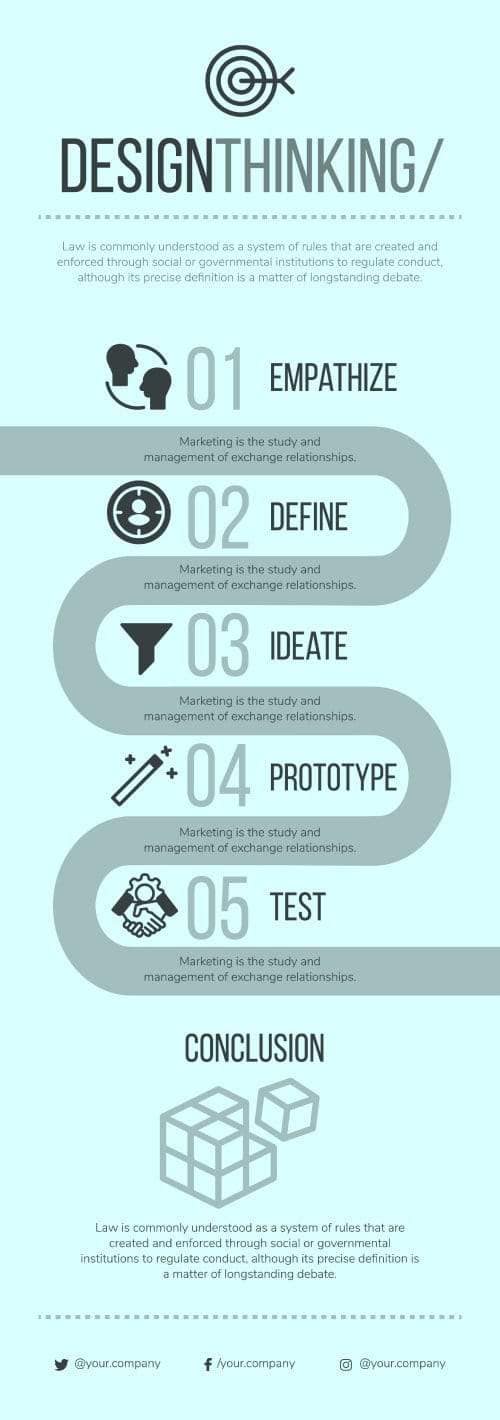 DESIGNTHINKING/

Law is commonly understood as a system of rules that are created and enforced through social or governmental institutions to regulate conduct, although its precise definition is a matter of longstanding debate.

01 EMPATHIZE

Marketing is the study and management of exchange relationships.

02 DEFINE

Marketing is the study and management of exchange relationships.

03 IDEATE

Marketing is the study and management of exchange relationships.

04 PROTOTYPE

Marketing is the study and management of exchange relationships.

05 TEST

Marketing is the study and management of exchange relationships.

CONCLUSION

Law is commonly understood as a system of rules that are created and enforced through social or governmental institutions to regulate conduct, although its precise definition is a matter of longstanding debate.

@your.company /your.company @your.company