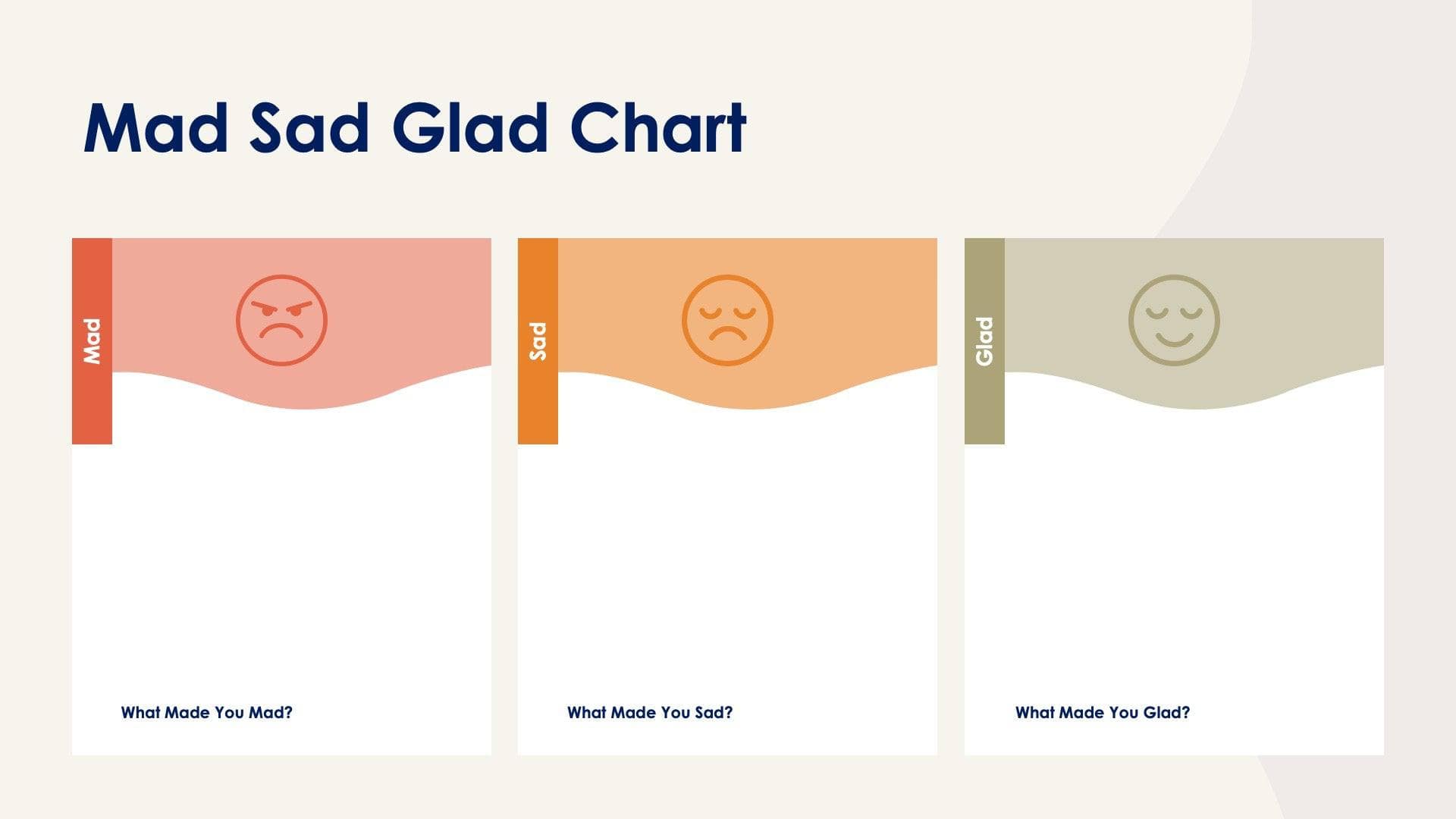 Mad Sad Glad Chart

Mad

What Made You Mad?

Sad

What Made You Sad?

Glad

What Made You Glad?