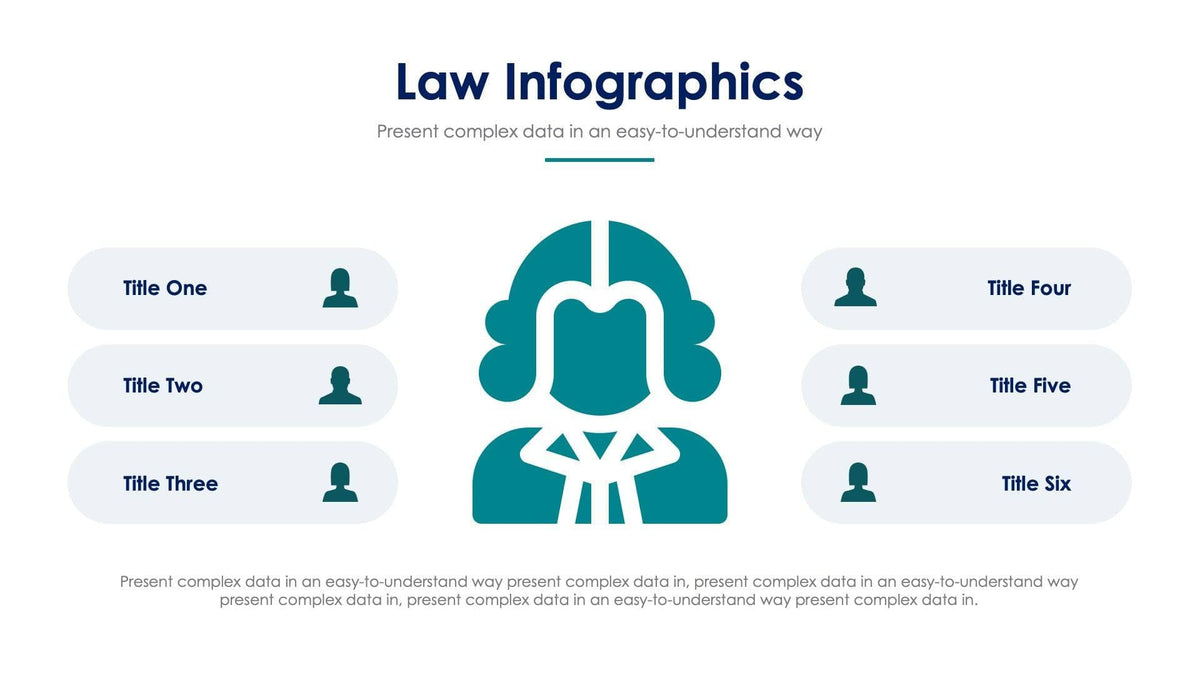 Law Infographics

Present complex data in an easy-to-understand way

Title One

Title Two

Title Three

Title Four

Title Five

Title Six

Present complex data in an easy-to-understand way present complex data in, present complex data in an easy-to-understand way present complex data in, present complex data in an easy-to-understand way present complex data in.