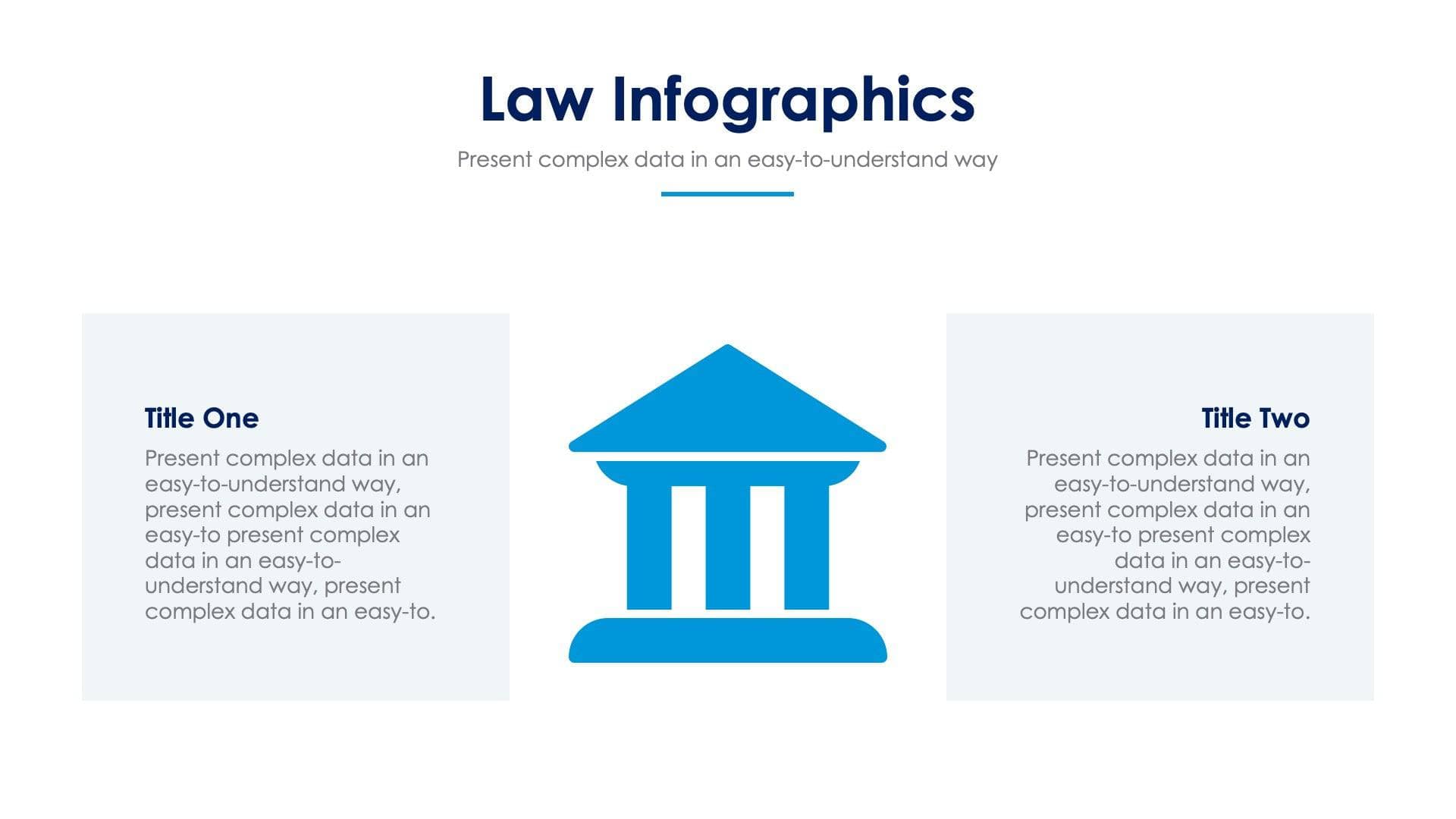 Law Infographics

Present complex data in an easy-to-understand way

Title One

Present complex data in an easy-to-understand way, present complex data in an easy-to present complex data in an easy-to-understand way, present complex data in an easy-to.

Title Two

Present complex data in an easy-to-understand way, present complex data in an easy-to present complex data in an easy-to-understand way, present complex data in an easy-to.