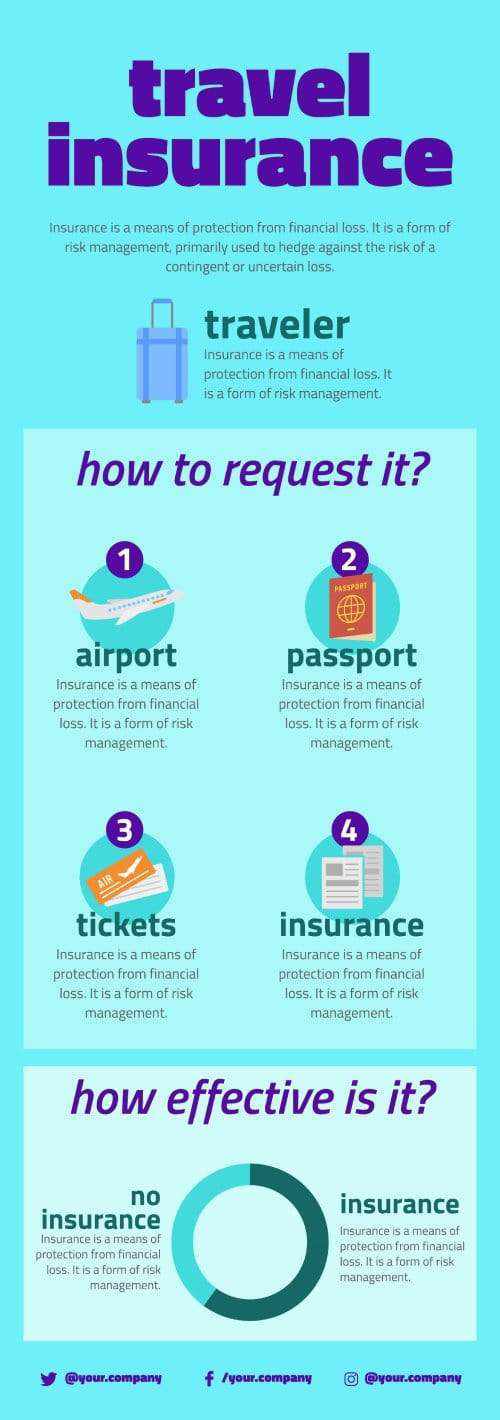 travel insurance

Insurance is a means of protection from financial loss. It is a form of risk management, primarily used to hedge against the risk of a contingent or uncertain loss.

traveler
Insurance is a means of protection from financial loss. It is a form of risk management.

how to request it?

1
airport
Insurance is a means of protection from financial loss. It is a form of risk management.

2
PASSPORT
passport
Insurance is a means of protection from financial loss. It is a form of risk management.

3
AIR
tickets
Insurance is a means of protection from financial loss. It is a form of risk management.

4
insurance
Insurance is a means of protection from financial loss. It is a form of risk management.

how effective is it?

no insurance
Insurance is a means of protection from financial loss. It is a form of risk management.

insurance
Insurance is a means of protection from financial loss. It is a form of risk management.

@your.company /your.company @your.company