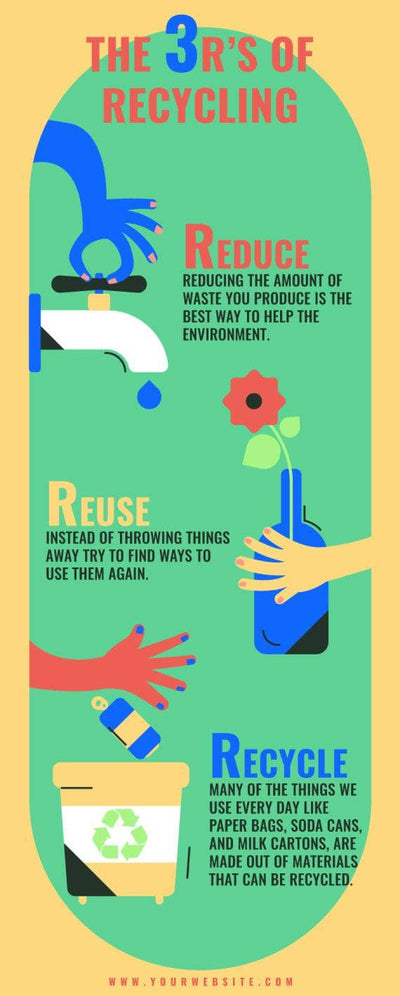 THE 3R'S OF RECYCLING

REDUCE
REDUCING THE AMOUNT OF WASTE YOU PRODUCE IS THE BEST WAY TO HELP THE ENVIRONMENT.

REUSE
INSTEAD OF THROWING THINGS AWAY TRY TO FIND WAYS TO USE THEM AGAIN.

RECYCLE
MANY OF THE THINGS WE USE EVERY DAY LIKE PAPER BAGS, SODA CANS, AND MILK CARTONS, ARE MADE OUT OF MATERIALS THAT CAN BE RECYCLED.

WWW.YOURWEBSITE.COM