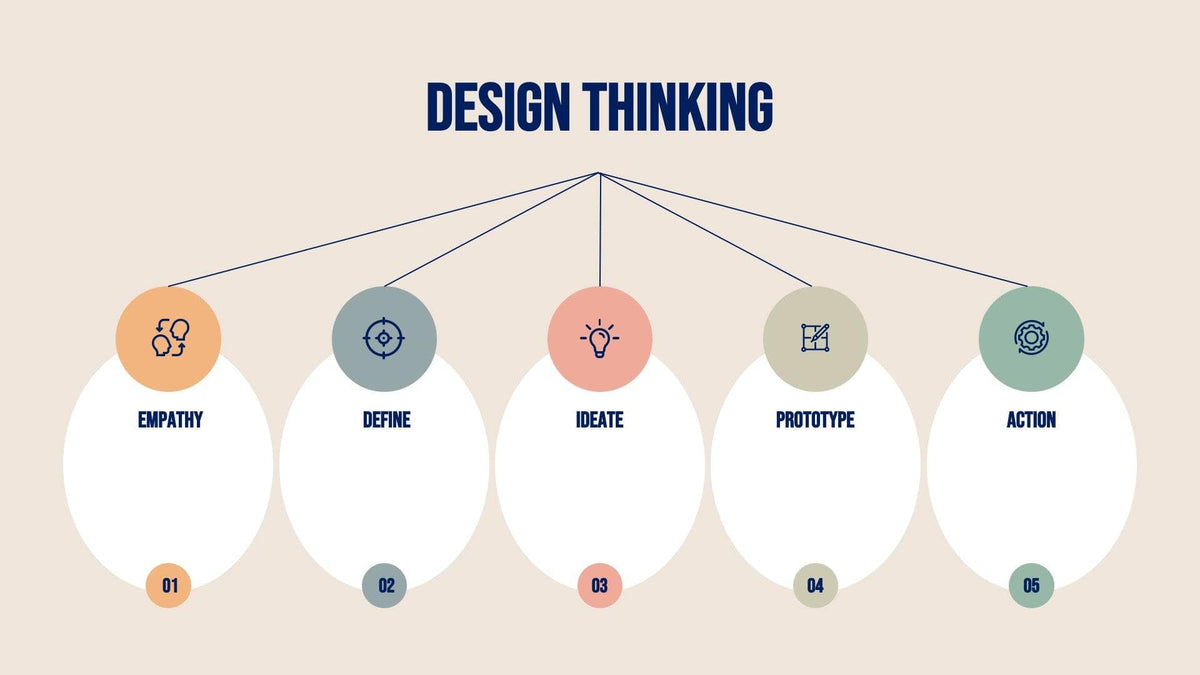 DESIGN THINKING

EMPATHY

01

DEFINE

02

IDEATE

03

PROTOTYPE

04

ACTION

05