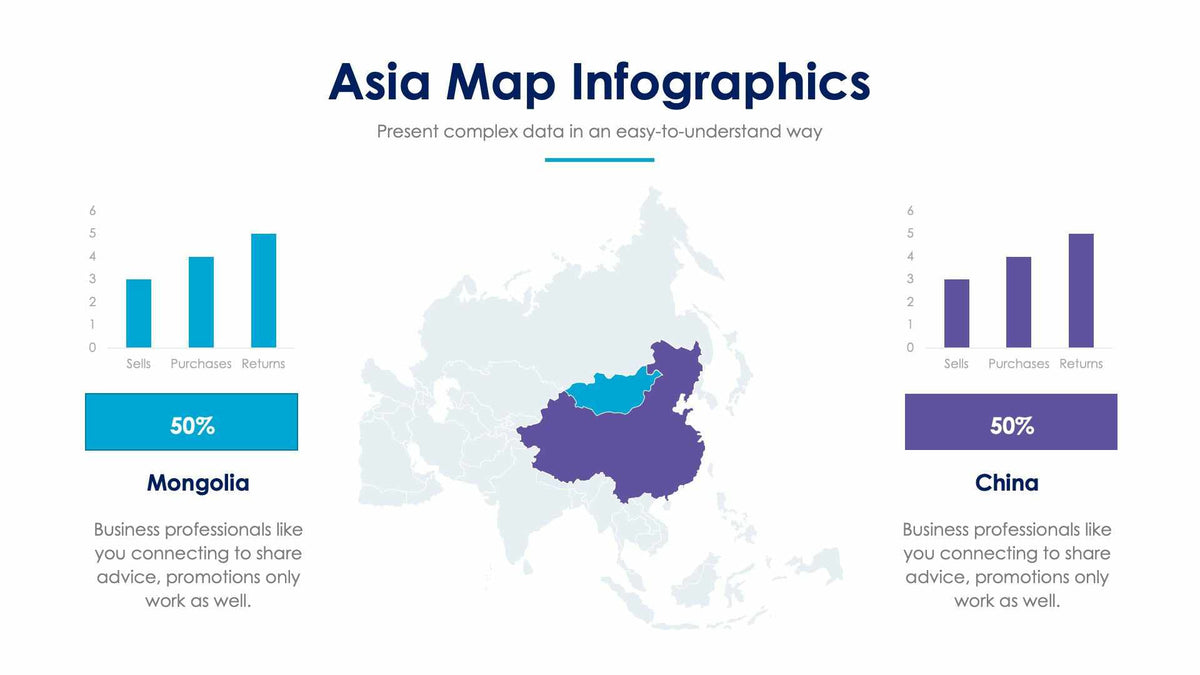 Asia Map Infographics

Present complex data in an easy-to-understand way

6
5
4
3
2
1
0
Sells Purchases Returns

50%

Mongolia

Business professionals like you connecting to share advice, promotions only work as well.

6
5
4
3
2
1
0
Sells Purchases Returns

50%

China

Business professionals like you connecting to share advice, promotions only work as well.