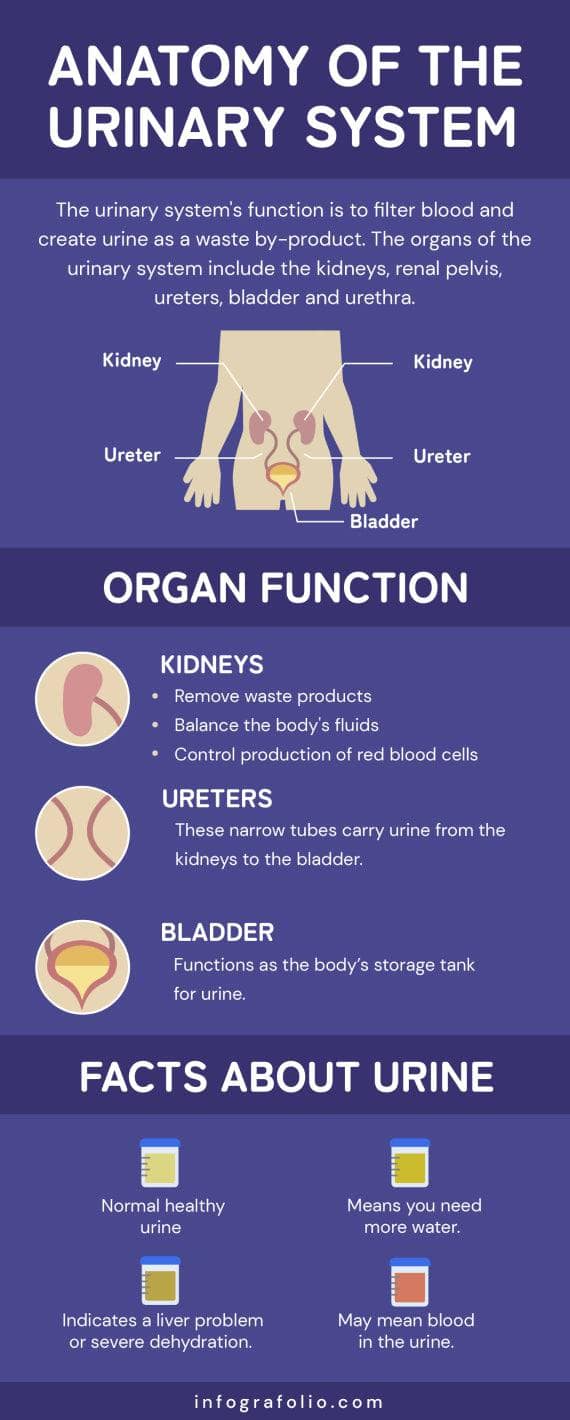 ANATOMY OF THE URINARY SYSTEM

The urinary system's function is to filter blood and create urine as a waste by-product. The organs of the urinary system include the kidneys, renal pelvis, ureters, bladder and urethra.

Kidney
Kidney
Ureter
Ureter
Bladder

ORGAN FUNCTION

KIDNEYS
• Remove waste products
• Balance the body's fluids
• Control production of red blood cells

URETERS
These narrow tubes carry urine from the kidneys to the bladder.

BLADDER
Functions as the body's storage tank for urine.

FACTS ABOUT URINE

Normal healthy urine

Means you need more water.

Indicates a liver problem or severe dehydration.

May mean blood in the urine.

infografolio.com